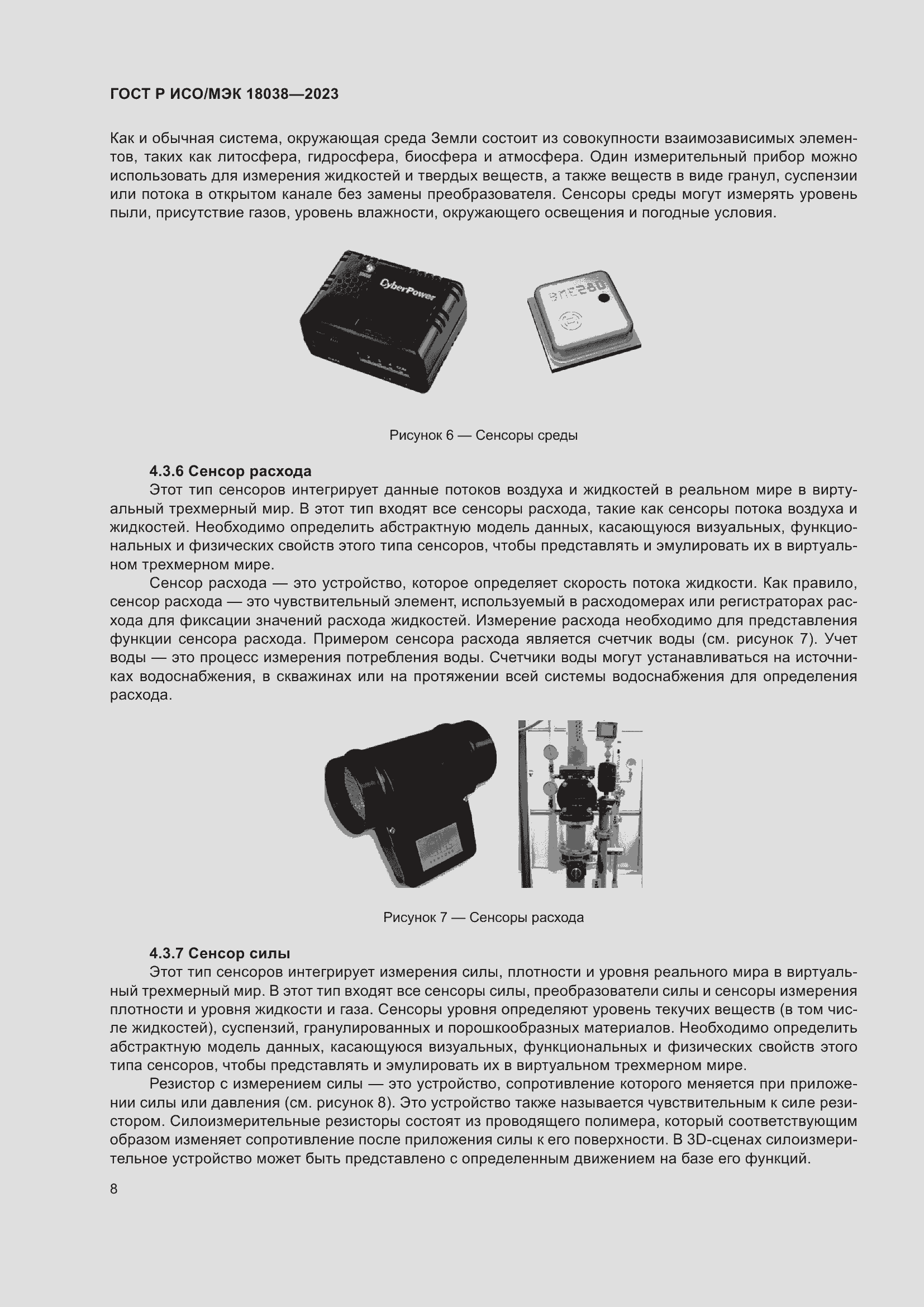 ГОСТ Р ИСО/МЭК 18038—2023

Как и обычная система, окружающая среда Земли состоит из совокупности взаимозависимых элементов, таких как литосфера, гидросфера, биосфера и атмосфера. Один измерительный прибор можно использовать для измерения жидкостей и твердых веществ, а также веществ в виде гранул, суспензии или потока в открытом канале без замены преобразователя. Сенсоры среды могут измерять уровень пыли, присутствие газов, уровень влажности, окружающего освещения и погодные условия.

CyberPower

Рисунок 6 — Сенсоры среды

4.3.6 Сенсор расхода

Этот тип сенсоров интегрирует данные потоков воздуха и жидкостей в реальном мире в виртуальный трехмерный мир. В этот тип входят все сенсоры расхода, такие как сенсоры потока воздуха и жидкостей. Необходимо определить абстрактную модель данных, касающуюся визуальных, функциональных и физических свойств этого типа сенсоров, чтобы представлять и эмулировать их в виртуальном трехмерном мире.

Сенсор расхода — это устройство, которое определяет скорость потока жидкости. Как правило, сенсор расхода — это чувствительный элемент, используемый в расходомерах или регистраторах расхода для фиксации значений расхода жидкостей. Измерение расхода необходимо для представления функции сенсора расхода. Примером сенсора расхода является счетчик воды (см. рисунок 7). Учет воды — это процесс измерения потребления воды. Счетчики воды могут устанавливаться на источниках водоснабжения, в скважинах или на протяжении всей системы водоснабжения для определения расхода.

Рисунок 7 — Сенсоры расхода

4.3.7 Сенсор силы

Этот тип сенсоров интегрирует измерения силы, плотности и уровня реального мира в виртуальный трехмерный мир. В этот тип входят все сенсоры силы, преобразователи силы и сенсоры измерения плотности и уровня жидкости и газа. Сенсоры уровня определяют уровень текучих веществ (в том числе жидкостей), суспензий, гранулированных и порошкообразных материалов. Необходимо определить абстрактную модель данных, касающуюся визуальных, функциональных и физических свойств этого типа сенсоров, чтобы представлять и эмулировать их в виртуальном трехмерном мире.

Резистор с измерением силы — это устройство, сопротивление которого меняется при приложении силы или давления (см. рисунок 8). Это устройство также называется чувствительным к силе резистором. Силоизмерительные резисторы состоят из проводящего полимера, который соответствующим образом изменяет сопротивление после приложения силы к его поверхности. В 3D-сценах силоизмерительное устройство может быть представлено с определенным движением на базе его функций.

8