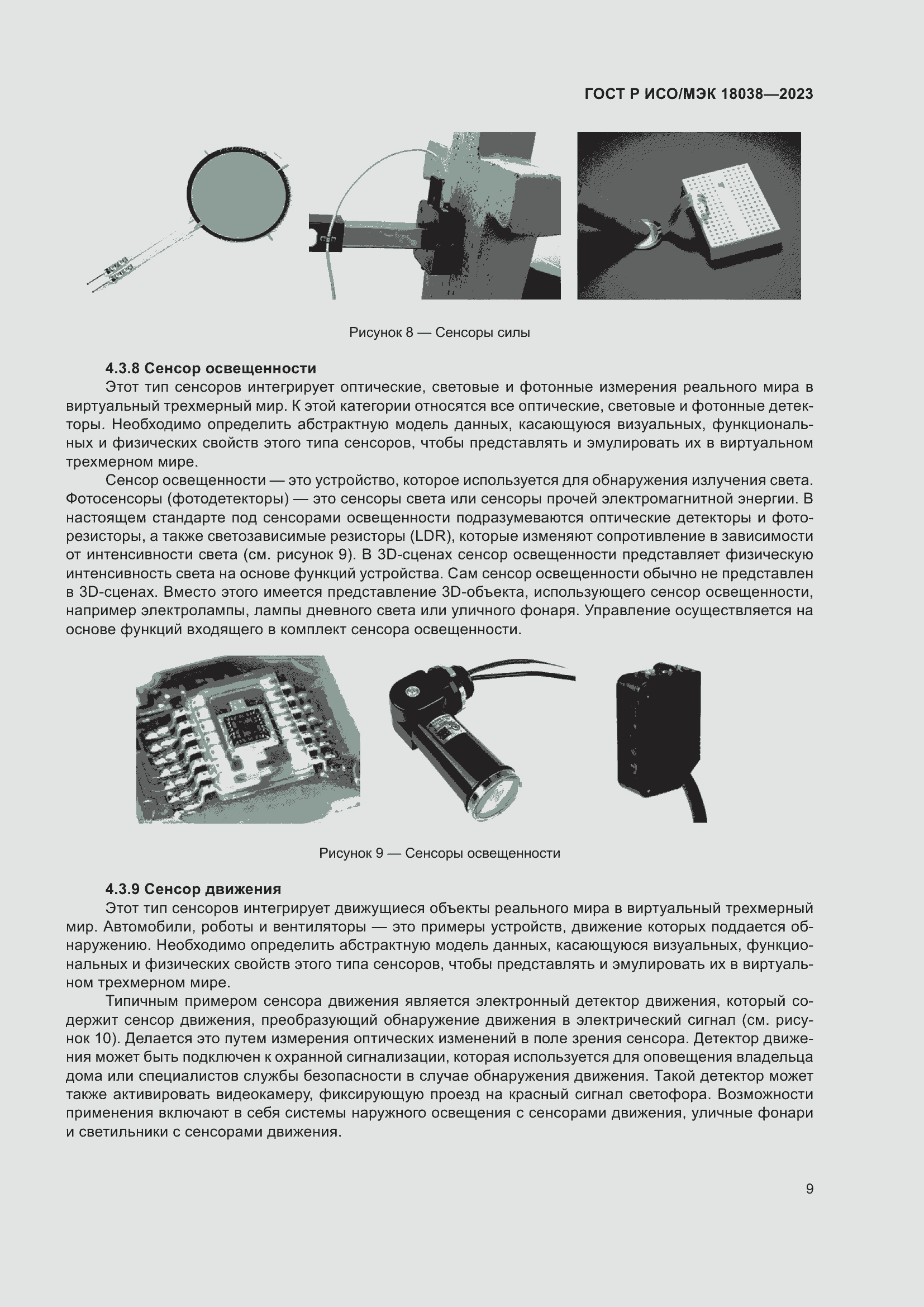 ГОСТ Р ИСО/МЭК 18038—2023

Рисунок 8 — Сенсоры силы

4.3.8 Сенсор освещенности

Этот тип сенсоров интегрирует оптические, световые и фотонные измерения реального мира в виртуальный трехмерный мир. К этой категории относятся все оптические, световые и фотонные детекторы. Необходимо определить абстрактную модель данных, касающуюся визуальных, функциональных и физических свойств этого типа сенсоров, чтобы представлять и эмулировать их в виртуальном трехмерном мире.

Сенсор освещенности — это устройство, которое используется для обнаружения излучения света. Фотосенсоры (фотодетекторы) — это сенсоры света или сенсоры прочей электромагнитной энергии. В настоящем стандарте под сенсорами освещенности подразумеваются оптические детекторы и фоторезисторы, а также светозависимые резисторы (LDR), которые изменяют сопротивление в зависимости от интенсивности света (см. рисунок 9). В 3D-сценах сенсор освещенности представляет физическую интенсивность света на основе функций устройства. Сам сенсор освещенности обычно не представлен в 3D-сценах. Вместо этого имеется представление 3D-объекта, использующего сенсор освещенности, например электролампы, лампы дневного света или уличного фонаря. Управление осуществляется на основе функций входящего в комплект сенсора освещенности.

Рисунок 9 — Сенсоры освещенности

4.3.9 Сенсор движения

Этот тип сенсоров интегрирует движущиеся объекты реального мира в виртуальный трехмерный мир. Автомобили, роботы и вентиляторы — это примеры устройств, движение которых поддается обнаружению. Необходимо определить абстрактную модель данных, касающуюся визуальных, функциональных и физических свойств этого типа сенсоров, чтобы представлять и эмулировать их в виртуальном трехмерном мире.

Типичным примером сенсора движения является электронный детектор движения, который содержит сенсор движения, преобразующий обнаружение движения в электрический сигнал (см. рисунок 10). Делается это путем измерения оптических изменений в поле зрения сенсора. Детектор движения может быть подключен к охранной сигнализации, которая используется для оповещения владельца дома или специалистов службы безопасности в случае обнаружения движения. Такой детектор может также активировать видеокамеру, фиксирующую проезд на красный сигнал светофора. Возможности применения включают в себя системы наружного освещения с сенсорами движения, уличные фонари и светильники с сенсорами движения.

9