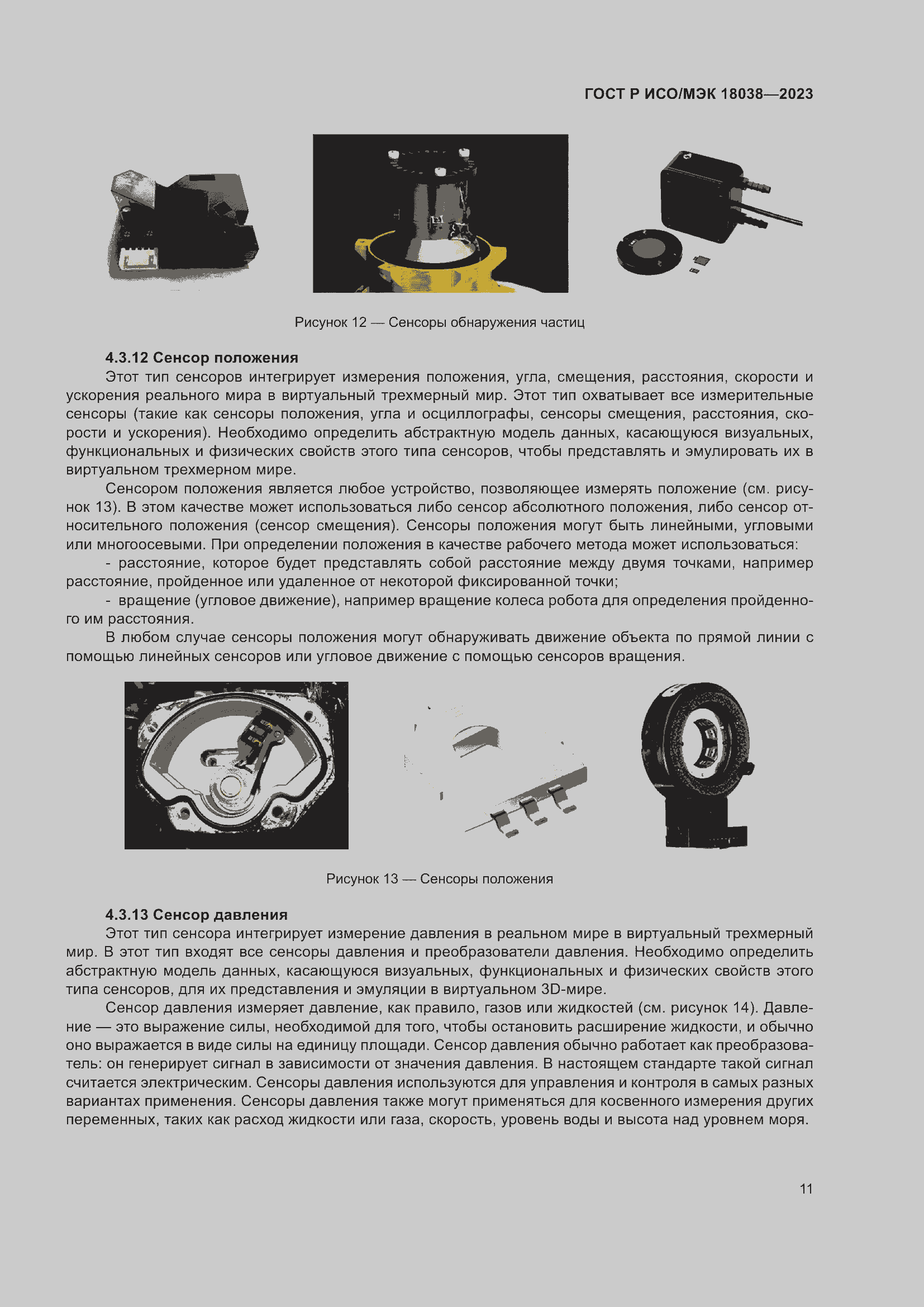 ГОСТ Р ИСО/МЭК 18038—2023

Рисунок 12 — Сенсоры обнаружения частиц

4.3.12 Сенсор положения

Этот тип сенсоров интегрирует измерения положения, угла, смещения, расстояния, скорости и ускорения реального мира в виртуальный трехмерный мир. Этот тип охватывает все измерительные сенсоры (такие как сенсоры положения, угла и осциллографы, сенсоры смещения, расстояния, скорости и ускорения). Необходимо определить абстрактную модель данных, касающуюся визуальных, функциональных и физических свойств этого типа сенсоров, чтобы представлять и эмулировать их в виртуальном трехмерном мире.

Сенсором положения является любое устройство, позволяющее измерять положение (см. рисунок 13). В этом качестве может использоваться либо сенсор абсолютного положения, либо сенсор относительного положения (сенсор смещения). Сенсоры положения могут быть линейными, угловыми или многоосевыми. При определении положения в качестве рабочего метода может использоваться:

- расстояние, которое будет представлять собой расстояние между двумя точками, например расстояние, пройденное или удаленное от некоторой фиксированной точки;

- вращение (угловое движение), например вращение колеса робота для определения пройденного им расстояния.

В любом случае сенсоры положения могут обнаруживать движение объекта по прямой линии с помощью линейных сенсоров или угловое движение с помощью сенсоров вращения.

Рисунок 13 — Сенсоры положения

4.3.13 Сенсор давления

Этот тип сенсора интегрирует измерение давления в реальном мире в виртуальный трехмерный мир. В этот тип входят все сенсоры давления и преобразователи давления. Необходимо определить абстрактную модель данных, касающуюся визуальных, функциональных и физических свойств этого типа сенсоров, для их представления и эмуляции в виртуальном 3D-мире.

Сенсор давления измеряет давление, как правило, газов или жидкостей (см. рисунок 14). Давление — это выражение силы, необходимой для того, чтобы остановить расширение жидкости, и обычно оно выражается в виде силы на единицу площади. Сенсор давления обычно работает как преобразователь: он генерирует сигнал в зависимости от значения давления. В настоящем стандарте такой сигнал считается электрическим. Сенсоры давления используются для управления и контроля в самых разных вариантах применения. Сенсоры давления также могут применяться для косвенного измерения других переменных, таких как расход жидкости или газа, скорость, уровень воды и высота над уровнем моря.

11