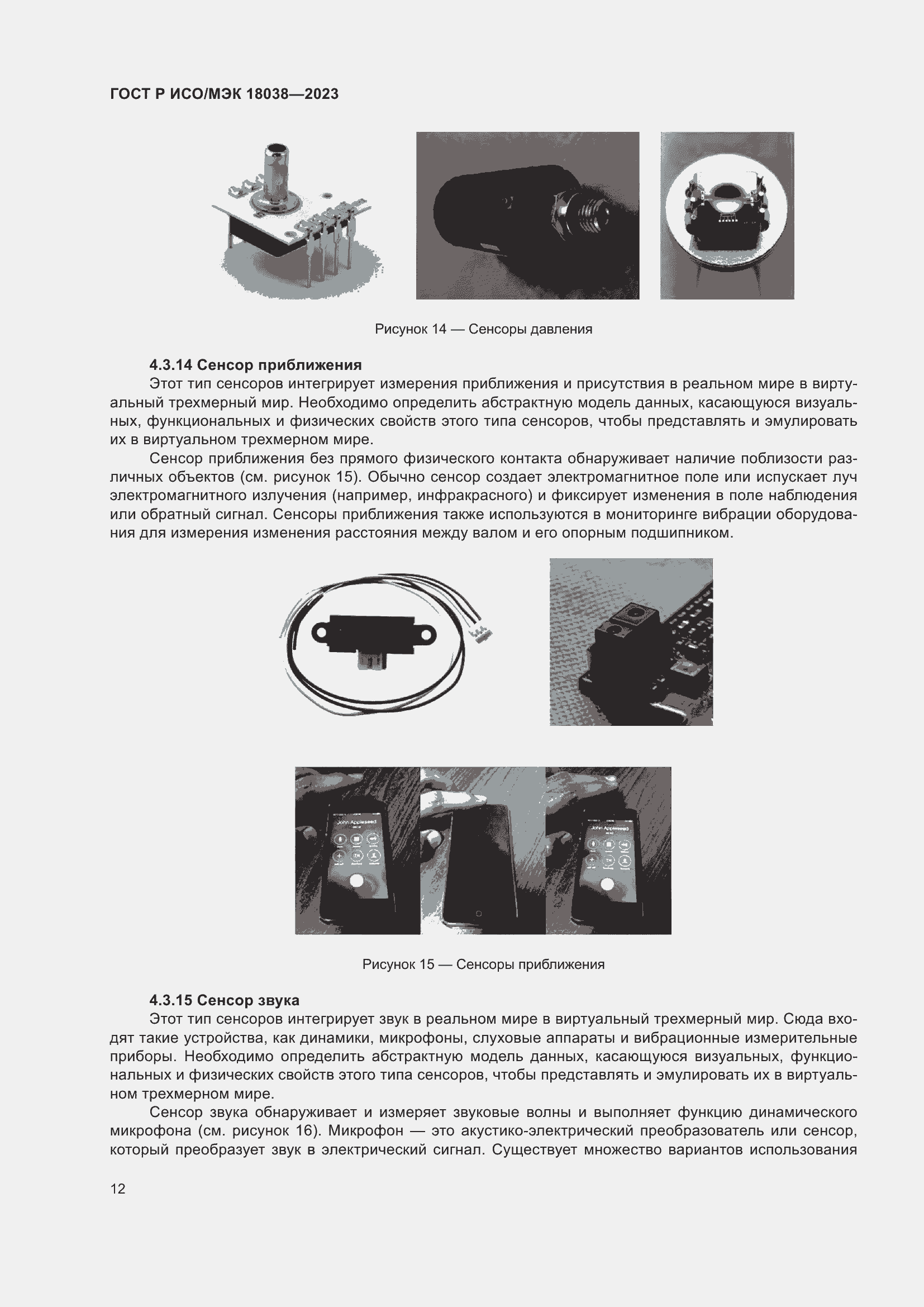 ГОСТ Р ИСО/МЭК 18038—2023

Рисунок 14 — Сенсоры давления

4.3.14 Сенсор приближения

Этот тип сенсоров интегрирует измерения приближения и присутствия в реальном мире в виртуальный трехмерный мир. Необходимо определить абстрактную модель данных, касающуюся визуальных, функциональных и физических свойств этого типа сенсоров, чтобы представлять и эмулировать их в виртуальном трехмерном мире.

Сенсор приближения без прямого физического контакта обнаруживает наличие поблизости различных объектов (см. рисунок 15). Обычно сенсор создает электромагнитное поле или испускает луч электромагнитного излучения (например, инфракрасного) и фиксирует изменения в поле наблюдения или обратный сигнал. Сенсоры приближения также используются в мониторинге вибрации оборудования для измерения изменения расстояния между валом и его опорным подшипником.

John Appleseed

John Appleseed

Рисунок 15 — Сенсоры приближения

4.3.15 Сенсор звука

Этот тип сенсоров интегрирует звук в реальном мире в виртуальный трехмерный мир. Сюда входят такие устройства, как динамики, микрофоны, слуховые аппараты и вибрационные измерительные приборы. Необходимо определить абстрактную модель данных, касающуюся визуальных, функциональных и физических свойств этого типа сенсоров, чтобы представлять и эмулировать их в виртуальном трехмерном мире.

Сенсор звука обнаруживает и измеряет звуковые волны и выполняет функцию динамического микрофона (см. рисунок 16). Микрофон — это акустико-электрический преобразователь или сенсор, который преобразует звук в электрический сигнал. Существует множество вариантов использования

12