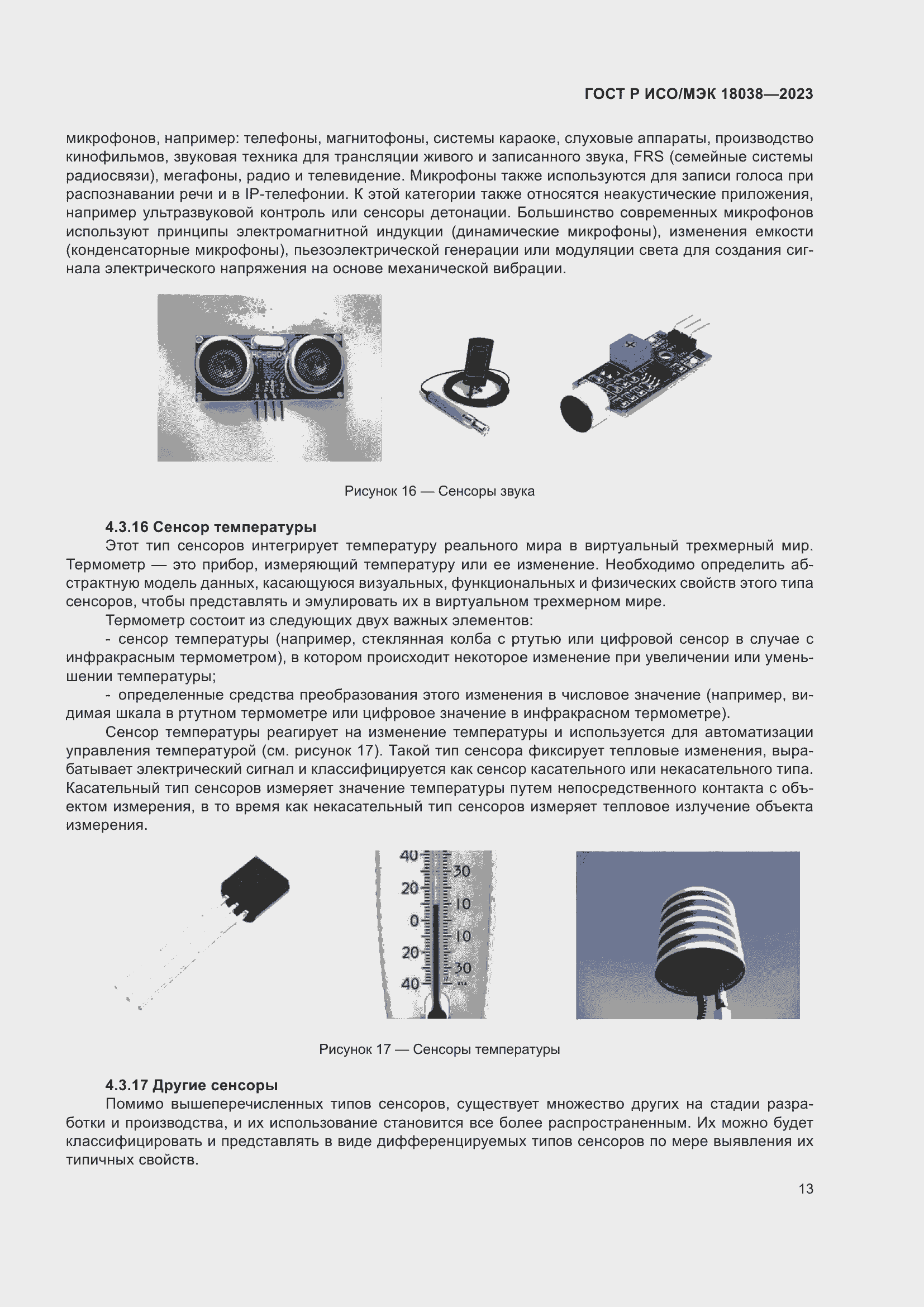 ГОСТ Р ИСО/МЭК 18038—2023

микрофонов, например: телефоны, магнитофоны, системы караоке, слуховые аппараты, производство кинофильмов, звуковая техника для трансляции живого и записанного звука, FRS (семейные системы радиосвязи), мегафоны, радио и телевидение. Микрофоны также используются для записи голоса при распознавании речи и в IP-телефонии. К этой категории также относятся неакустические приложения, например ультразвуковой контроль или сенсоры детонации. Большинство современных микрофонов используют принципы электромагнитной индукции (динамические микрофоны), изменения емкости (конденсаторные микрофоны), пьезоэлектрической генерации или модуляции света для создания сигнала электрического напряжения на основе механической вибрации.

Рисунок 16 — Сенсоры звука

4.3.16 Сенсор температуры

Этот тип сенсоров интегрирует температуру реального мира в виртуальный трехмерный мир. Термометр — это прибор, измеряющий температуру или ее изменение. Необходимо определить абстрактную модель данных, касающуюся визуальных, функциональных и физических свойств этого типа сенсоров, чтобы представлять и эмулировать их в виртуальном трехмерном мире.

Термометр состоит из следующих двух важных элементов:

- сенсор температуры (например, стеклянная колба с ртутью или цифровой сенсор в случае с инфракрасным термометром), в котором происходит некоторое изменение при увеличении или уменьшении температуры;

- определенные средства преобразования этого изменения в числовое значение (например, видимая шкала в ртутном термометре или цифровое значение в инфракрасном термометре).

Сенсор температуры реагирует на изменение температуры и используется для автоматизации управления температурой (см. рисунок 17). Такой тип сенсора фиксирует тепловые изменения, вырабатывает электрический сигнал и классифицируется как сенсор касательного или некасательного типа. Касательный тип сенсоров измеряет значение температуры путем непосредственного контакта с объектом измерения, в то время как некасательный тип сенсоров измеряет тепловое излучение объекта измерения.

40 20 0 20 40 30 10 10 30

Рисунок 17 — Сенсоры температуры

4.3.17 Другие сенсоры

Помимо вышеперечисленных типов сенсоров, существует множество других на стадии разработки и производства, и их использование становится все более распространенным. Их можно будет классифицировать и представлять в виде дифференцируемых типов сенсоров по мере выявления их типичных свойств.

13