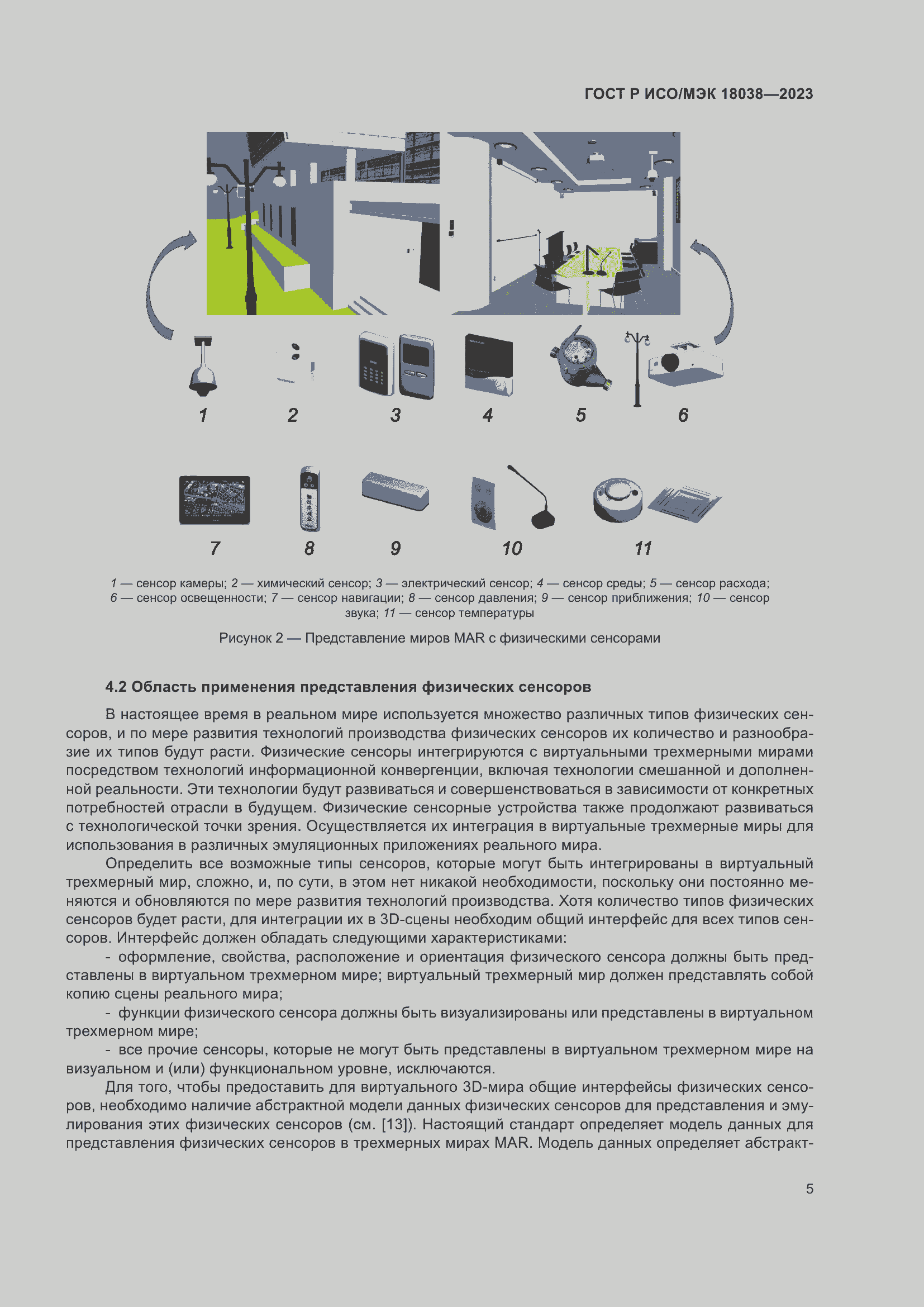 ГОСТ Р ИСО/МЭК 18038—2023

1

2

3

4

5

6

7

8

9

10

11

1 — сенсор камеры; 2 — химический сенсор; 3 — электрический сенсор; 4 — сенсор среды; 5 — сенсор расхода; 6 — сенсор освещенности; 7 — сенсор навигации; 8 — сенсор давления; 9 — сенсор приближения; 10 — сенсор звука; 11 — сенсор температуры

Рисунок 2 — Представление миров MAR с физическими сенсорами

4.2 Область применения представления физических сенсоров

В настоящее время в реальном мире используется множество различных типов физических сенсоров, и по мере развития технологий производства физических сенсоров их количество и разнообразие их типов будут расти. Физические сенсоры интегрируются с виртуальными трехмерными мирами посредством технологий информационной конвергенции, включая технологии смешанной и дополненной реальности. Эти технологии будут развиваться и совершенствоваться в зависимости от конкретных потребностей отрасли в будущем. Физические сенсорные устройства также продолжают развиваться с технологической точки зрения. Осуществляется их интеграция в виртуальные трехмерные миры для использования в различных эмуляционных приложениях реального мира.

Определить все возможные типы сенсоров, которые могут быть интегрированы в виртуальный трехмерный мир, сложно, и, по сути, в этом нет никакой необходимости, поскольку они постоянно меняются и обновляются по мере развития технологий производства. Хотя количество типов физических сенсоров будет расти, для интеграции их в 3D-сцены необходим общий интерфейс для всех типов сенсоров. Интерфейс должен обладать следующими характеристиками:

- оформление, свойства, расположение и ориентация физического сенсора должны быть представлены в виртуальном трехмерном мире; виртуальный трехмерный мир должен представлять собой копию сцены реального мира;

- функции физического сенсора должны быть визуализированы или представлены в виртуальном трехмерном мире;

- все прочие сенсоры, которые не могут быть представлены в виртуальном трехмерном мире на визуальном и (или) функциональном уровне, исключаются.

Для того, чтобы предоставить для виртуального 3D-мира общие интерфейсы физических сенсоров, необходимо наличие абстрактной модели данных физических сенсоров для представления и эмулирования этих физических сенсоров (см. [13]). Настоящий стандарт определяет модель данных для представления физических сенсоров в трехмерных мирах MAR. Модель данных определяет абстракт-

5