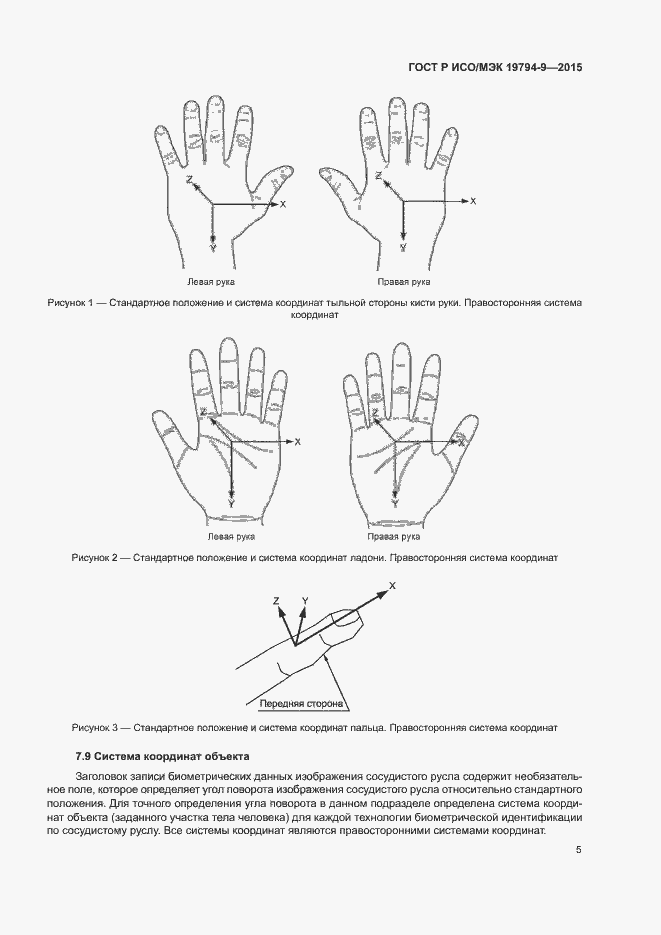 ГОСТ Р ИСО/МЭК 19794-9—2015

Z
X
Y
Z
X
Y

Левая рука
Правая рука

Рисунок 1 — Стандартное положение и система координат тыльной стороны кисти руки. Правосторонняя система координат

Z
X
Y
Z
X
Y

Левая рука
Правая рука

Рисунок 2 — Стандартное положение и система координат ладони. Правосторонняя система координат

Z
Y
X

Передняя сторона

Рисунок 3 — Стандартное положение и система координат пальца. Правосторонняя система координат

7.9 Система координат объекта

Заголовок записи биометрических данных изображения сосудистого русла содержит необязательное поле, которое определяет угол поворота изображения сосудистого русла относительно стандартного положения. Для точного определения угла поворота в данном подразделе определена система координат объекта (заданного участка тела человека) для каждой технологии биометрической идентификации по сосудистому руслу. Все системы координат являются правосторонними системами координат.

5