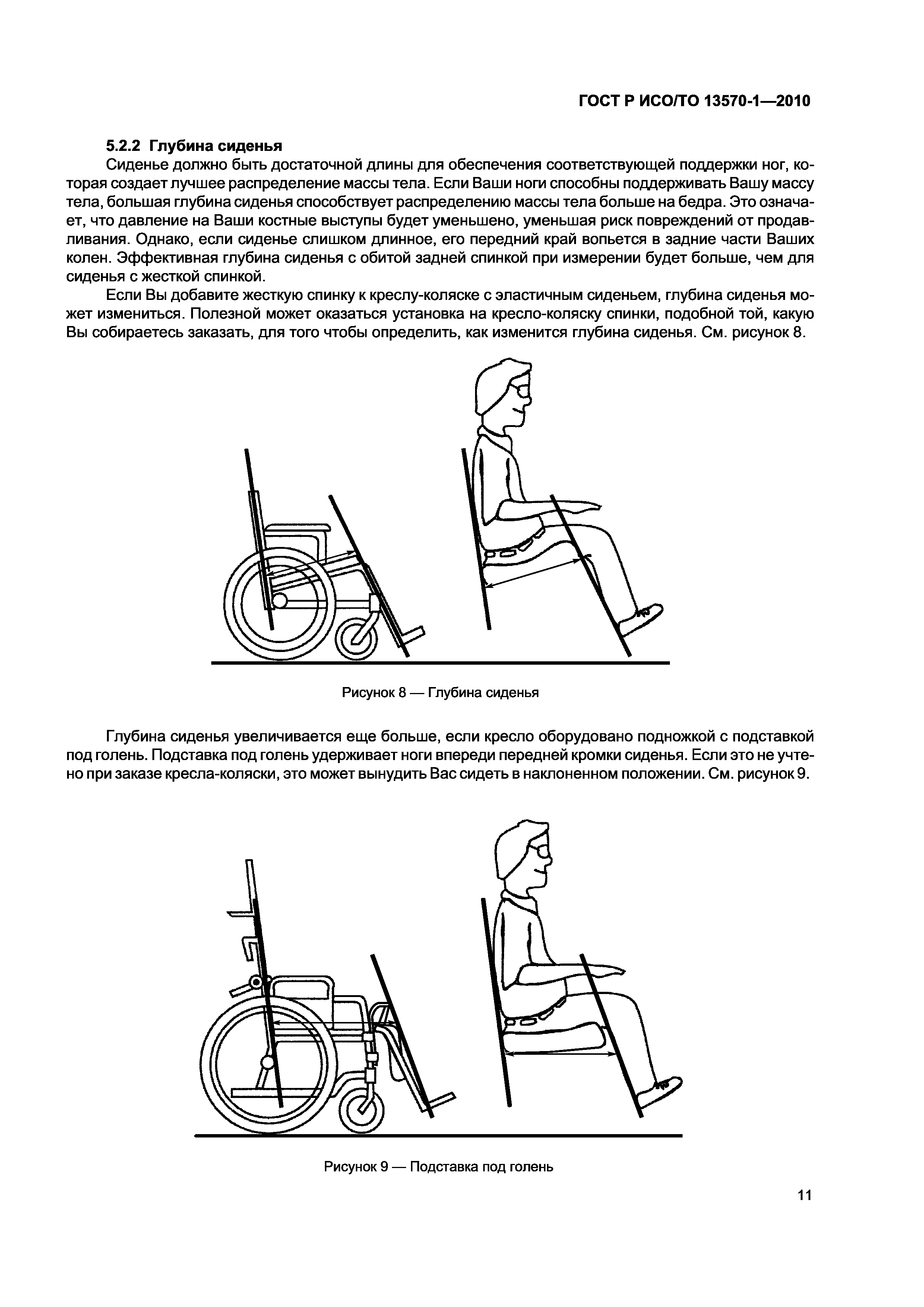 ГОСТ Р ИСО/ТО 13570-1—2010

5.2.2 Глубина сиденья

Сиденье должно быть достаточной длины для обеспечения соответствующей поддержки ног, которая создает лучшее распределение массы тела. Если Ваши ноги способны поддерживать Вашу массу тела, большая глубина сиденья способствует распределению массы тела больше на бедра. Это означает, что давление на Ваши костные выступы будет уменьшено, уменьшая риск повреждений от продавливания. Однако, если сиденье слишком длинное, его передний край вопьется в задние части Ваших колен. Эффективная глубина сиденья с обитой задней спинкой при измерении будет больше, чем для сиденья с жесткой спинкой.

Если Вы добавите жесткую спинку к креслу-коляске с эластичным сиденьем, глубина сиденья может измениться. Полезной может оказаться установка на кресло-коляску спинки, подобной той, какую Вы собираетесь заказать, для того чтобы определить, как изменится глубина сиденья. См. рисунок 8.

Рисунок 8 — Глубина сиденья

Глубина сиденья увеличивается еще больше, если кресло оборудовано подножкой с подставкой под голень. Подставка под голень удерживает ноги впереди передней кромки сиденья. Если это не учтено при заказе кресла-коляски, это может вынудить Вас сидеть в наклоненном положении. См. рисунок 9.

Рисунок 9 — Подставка под голень

11