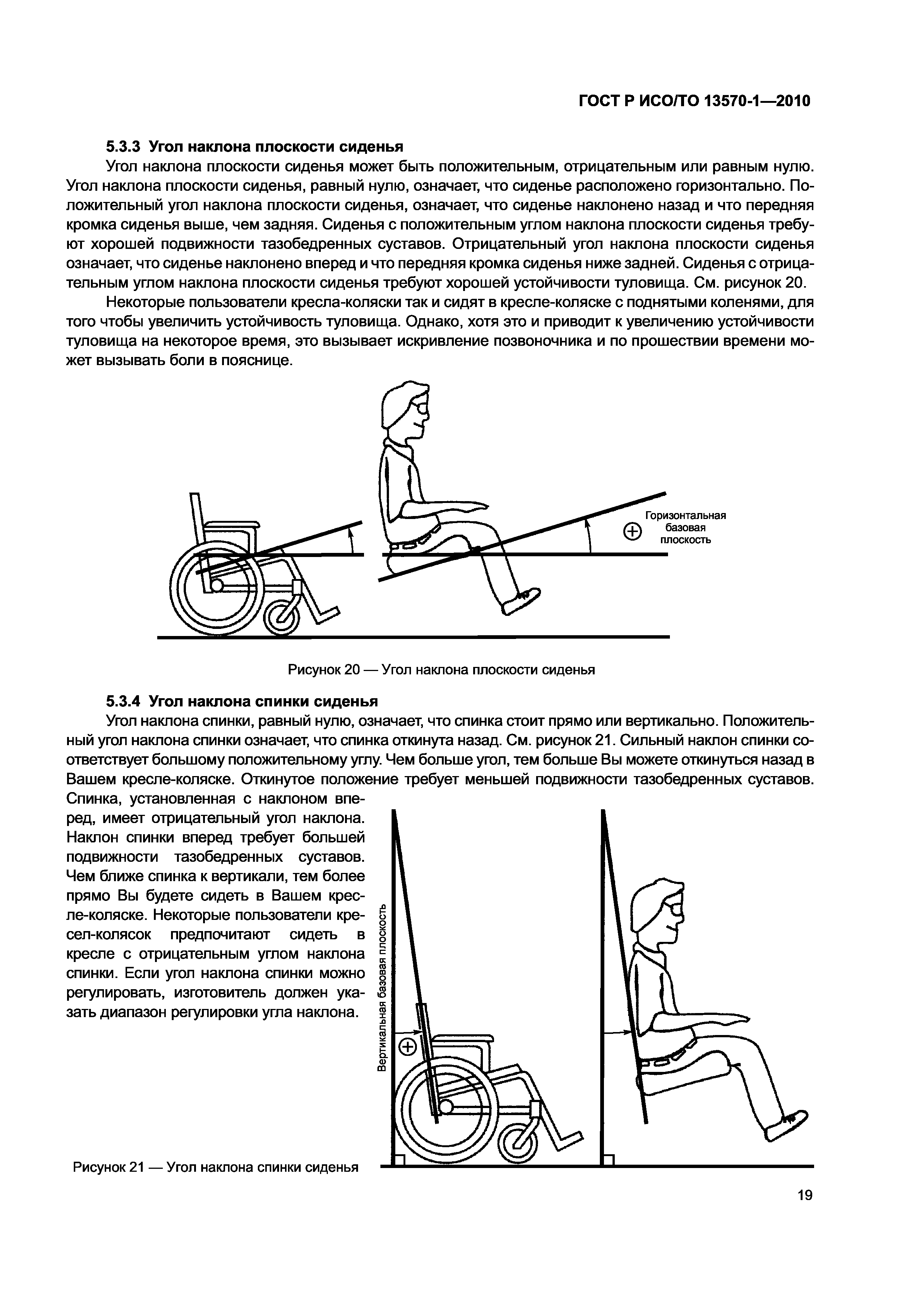 ГОСТ Р ИСО/ТО 13570-1—2010

5.3.3 Угол наклона плоскости сиденья

Угол наклона плоскости сиденья может быть положительным, отрицательным или равным нулю. Угол наклона плоскости сиденья, равный нулю, означает, что сиденье расположено горизонтально. Положительный угол наклона плоскости сиденья, означает, что сиденье наклонено назад и что передняя кромка сиденья выше, чем задняя. Сиденья с положительным углом наклона плоскости сиденья требуют хорошей подвижности тазобедренных суставов. Отрицательный угол наклона плоскости сиденья означает, что сиденье наклонено вперед и что передняя кромка сиденья ниже задней. Сиденья с отрицательным углом наклона плоскости сиденья требуют хорошей устойчивости туловища. См. рисунок 20.

Некоторые пользователи кресла-коляски так и сидят в кресле-коляске с поднятыми коленями, для того чтобы увеличить устойчивость туловища. Однако, хотя это и приводит к увеличению устойчивости туловища на некоторое время, это вызывает искривление позвоночника и по прошествии времени может вызывать боли в пояснице.

Горизонтальная базовая плоскость

Рисунок 20 — Угол наклона плоскости сиденья

5.3.4 Угол наклона спинки сиденья

Угол наклона спинки, равный нулю, означает, что спинка стоит прямо или вертикально. Положительный угол наклона спинки означает, что спинка откинута назад. См. рисунок 21. Сильный наклон спинки соответствует большому положительному углу. Чем больше угол, тем больше Вы можете откинуться назад в Вашем кресле-коляске. Откинутое положение требует меньшей подвижности тазобедренных суставов. Спинка, установленная с наклоном вперед, имеет отрицательный угол наклона. Наклон спинки вперед требует большей подвижности тазобедренных суставов. Чем ближе спинка к вертикали, тем более прямо Вы будете сидеть в Вашем кресле-коляске. Некоторые пользователи кресел-колясок предпочитают сидеть в кресле с отрицательным углом наклона спинки. Если угол наклона спинки можно регулировать, изготовитель должен указать диапазон регулировки угла наклона.

Вертикальная базовая плоскость

Рисунок 21 — Угол наклона спинки сиденья

19