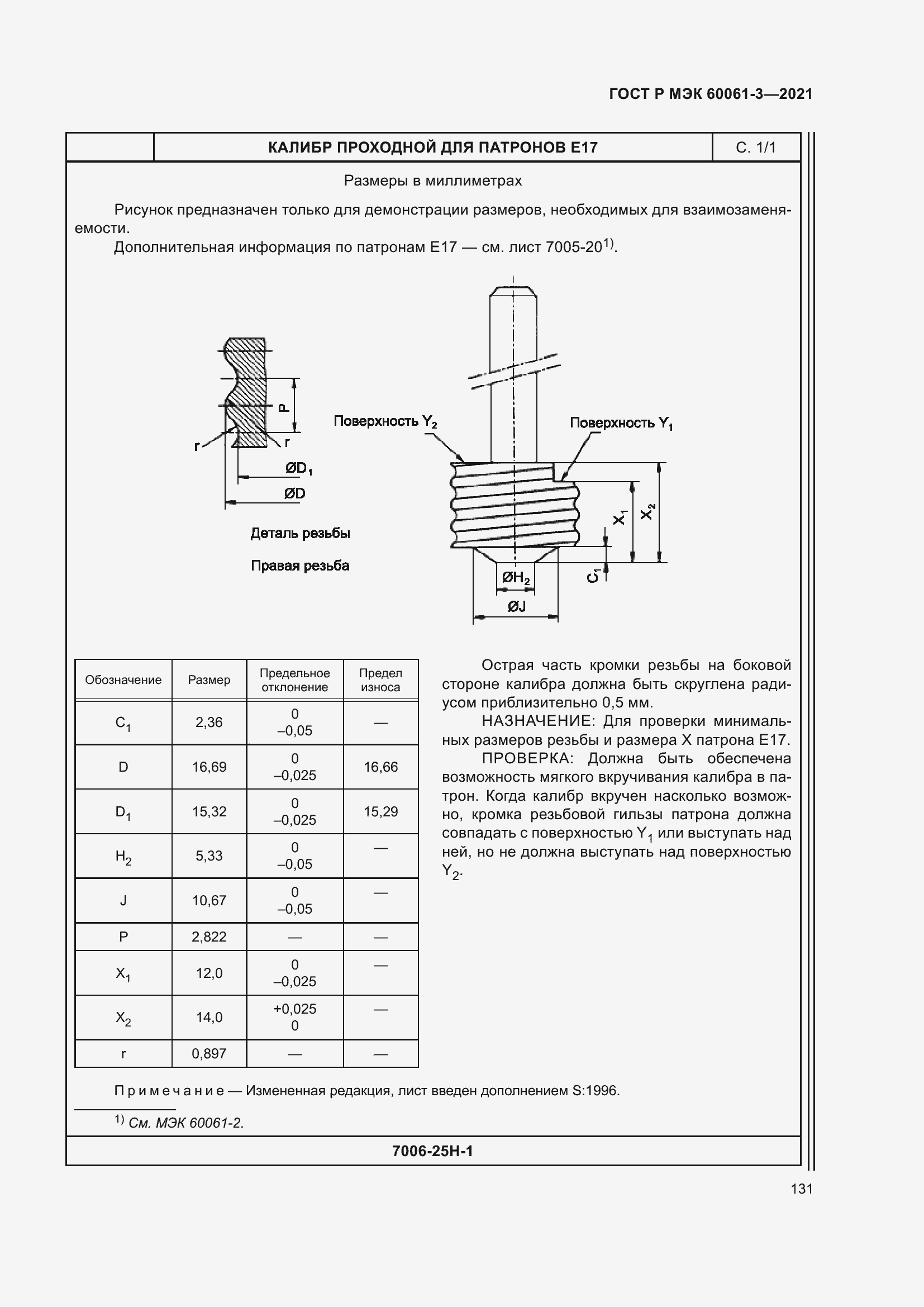 ГОСТ Р МЭК 60061-3—2021

КАЛИБР ПРОХОДНОЙ ДЛЯ ПАТРОНОВ E17

С. 1/1

Размеры в миллиметрах

Рисунок предназначен только для демонстрации размеров, необходимых для взаимозаменяемости.

Дополнительная информация по патронам E17 — см. лист 7005-20$^{1)}$.

P

r

r

ØD$_1$

ØD

Деталь резьбы

Правая резьба

Поверхность Y$_2$

Поверхность Y$_1$

X$_1$

X$_2$

C$_1$

ØH$_2$

ØJ

| Обозначение | Размер | Предельное отклонение | Предел износа |
|---|---|---|---|
| C$_1$ | 2,36 | 0 –0,05 | — |
| D | 16,69 | 0 –0,025 | 16,66 |
| D$_1$ | 15,32 | 0 –0,025 | 15,29 |
| H$_2$ | 5,33 | 0 –0,05 | — |
| J | 10,67 | 0 –0,05 | — |
| P | 2,822 | — | — |
| X$_1$ | 12,0 | 0 –0,025 | — |
| X$_2$ | 14,0 | +0,025 0 | — |
| r | 0,897 | — | — |

Острая часть кромки резьбы на боковой стороне калибра должна быть скруглена радиусом приблизительно 0,5 мм.

НАЗНАЧЕНИЕ: Для проверки минимальных размеров резьбы и размера X патрона E17.

ПРОВЕРКА: Должна быть обеспечена возможность мягкого вкручивания калибра в патрон. Когда калибр вкручен насколько возможно, кромка резьбовой гильзы патрона должна совпадать с поверхностью Y$_1$ или выступать над ней, но не должна выступать над поверхностью Y$_2$.

Примечание — Измененная редакция, лист введен дополнением S:1996.

$^{1)}$ См. МЭК 60061-2.

7006-25H-1

131