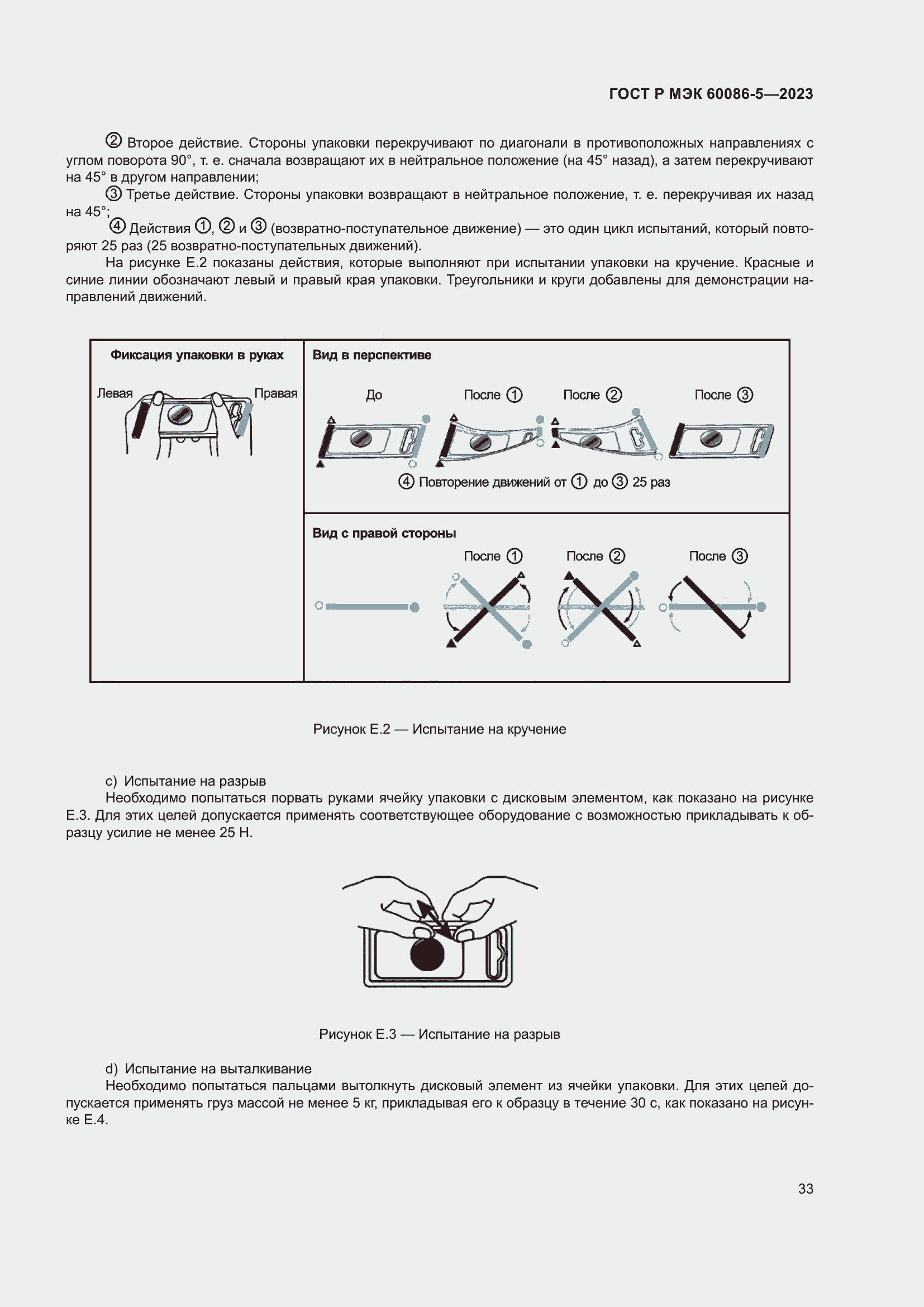 ГОСТ Р МЭК 60086-5—2023

② Второе действие. Стороны упаковки перекручивают по диагонали в противоположных направлениях с углом поворота 90°, т. е. сначала возвращают их в нейтральное положение (на 45° назад), а затем перекручивают на 45° в другом направлении;

③ Третье действие. Стороны упаковки возвращают в нейтральное положение, т. е. перекручивая их назад на 45°;

④ Действия ①, ② и ③ (возвратно-поступательное движение) — это один цикл испытаний, который повторяют 25 раз (25 возвратно-поступательных движений).

На рисунке Е.2 показаны действия, которые выполняют при испытании упаковки на кручение. Красные и синие линии обозначают левый и правый края упаковки. Треугольники и круги добавлены для демонстрации направлений движений.

Фиксация упаковки в руках

Левая

Правая

Вид в перспективе

До

После ①

После ②

После ③

④ Повторение движений от ① до ③ 25 раз

Вид с правой стороны

После ①

После ②

После ③

Рисунок Е.2 — Испытание на кручение

c) Испытание на разрыв

Необходимо попытаться порвать руками ячейку упаковки с дисковым элементом, как показано на рисунке Е.3. Для этих целей допускается применять соответствующее оборудование с возможностью прикладывать к образцу усилие не менее 25 Н.

Рисунок Е.3 — Испытание на разрыв

d) Испытание на выталкивание

Необходимо попытаться пальцами вытолкнуть дисковый элемент из ячейки упаковки. Для этих целей допускается применять груз массой не менее 5 кг, прикладывая его к образцу в течение 30 с, как показано на рисунке Е.4.

33