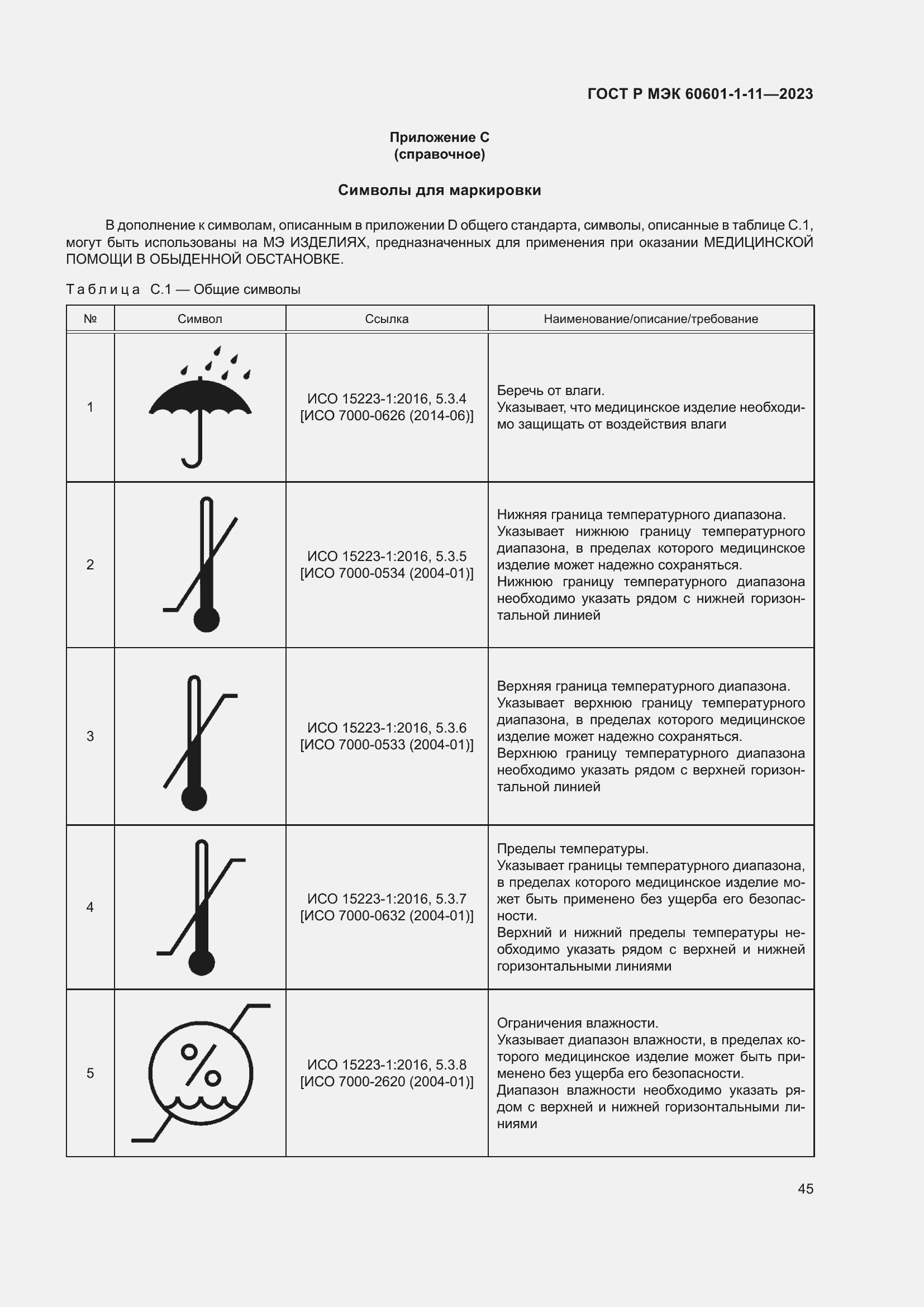 ГОСТ Р МЭК 60601-1-11—2023

Приложение С
(справочное)

Символы для маркировки

В дополнение к символам, описанным в приложении D общего стандарта, символы, описанные в таблице С.1, могут быть использованы на МЭ ИЗДЕЛИЯХ, предназначенных для применения при оказании МЕДИЦИНСКОЙ ПОМОЩИ В ОБЫДЕННОЙ ОБСТАНОВКЕ.

Таблица С.1 — Общие символы

| № | Символ | Ссылка | Наименование/описание/требование |
|---|---|---|---|
| 1 | | ИСО 15223-1:2016, 5.3.4 [ИСО 7000-0626 (2014-06)] | Беречь от влаги. Указывает, что медицинское изделие необходимо защищать от воздействия влаги |
| 2 | | ИСО 15223-1:2016, 5.3.5 [ИСО 7000-0534 (2004-01)] | Нижняя граница температурного диапазона. Указывает нижнюю границу температурного диапазона, в пределах которого медицинское изделие может надежно сохраняться. Нижнюю границу температурного диапазона необходимо указать рядом с нижней горизонтальной линией |
| 3 | | ИСО 15223-1:2016, 5.3.6 [ИСО 7000-0533 (2004-01)] | Верхняя граница температурного диапазона. Указывает верхнюю границу температурного диапазона, в пределах которого медицинское изделие может надежно сохраняться. Верхнюю границу температурного диапазона необходимо указать рядом с верхней горизонтальной линией |
| 4 | | ИСО 15223-1:2016, 5.3.7 [ИСО 7000-0632 (2004-01)] | Пределы температуры. Указывает границы температурного диапазона, в пределах которого медицинское изделие может быть применено без ущерба его безопасности. Верхний и нижний пределы температуры необходимо указать рядом с верхней и нижней горизонтальными линиями |
| 5 | % | ИСО 15223-1:2016, 5.3.8 [ИСО 7000-2620 (2004-01)] | Ограничения влажности. Указывает диапазон влажности, в пределах которого медицинское изделие может быть применено без ущерба его безопасности. Диапазон влажности необходимо указать рядом с верхней и нижней горизонтальными линиями |

45