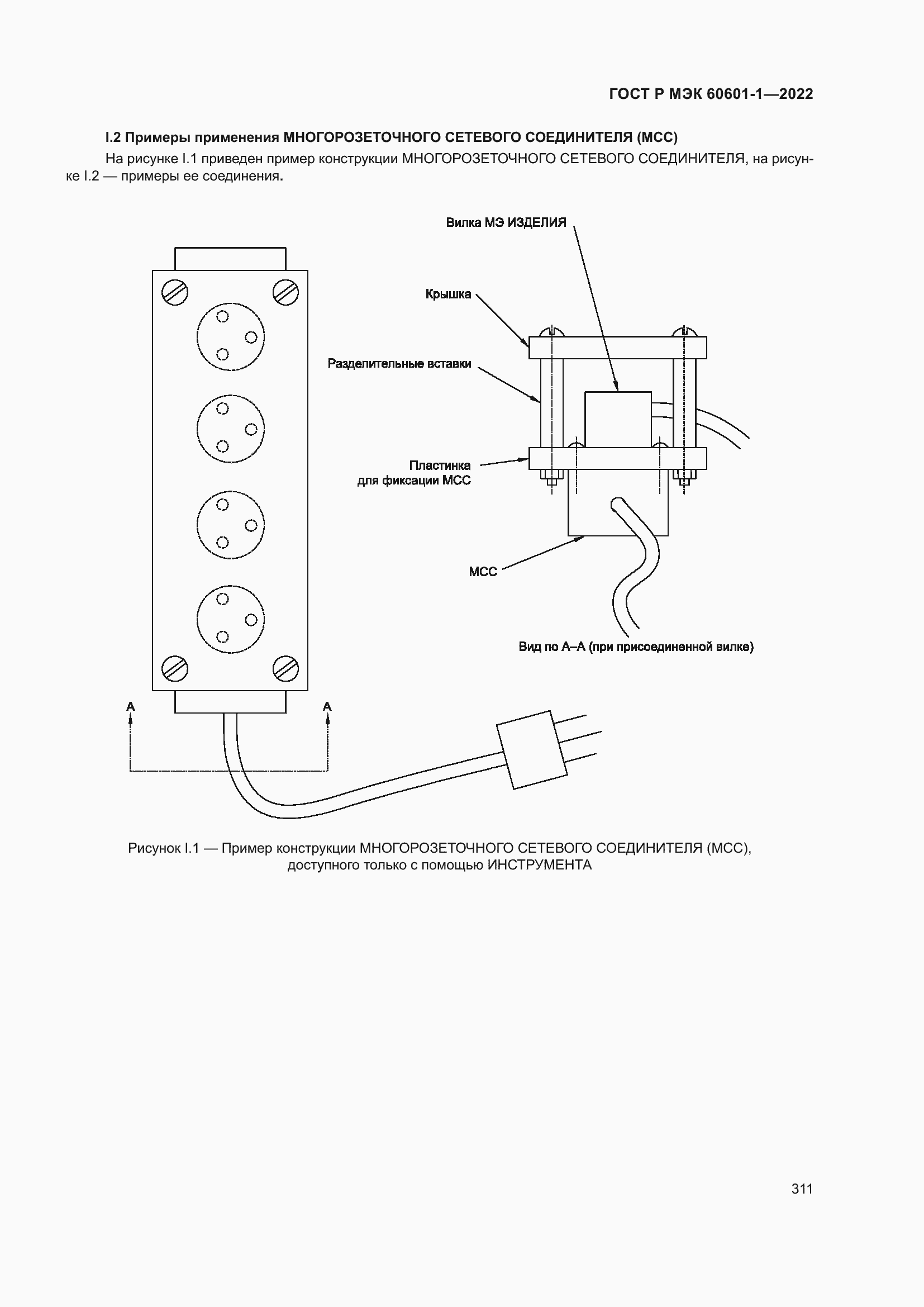 ГОСТ Р МЭК 60601-1—2022

I.2 Примеры применения МНОГОРОЗЕТОЧНОГО СЕТЕВОГО СОЕДИНИТЕЛЯ (МСС)

На рисунке I.1 приведен пример конструкции МНОГОРОЗЕТОЧНОГО СЕТЕВОГО СОЕДИНИТЕЛЯ, на рисунке I.2 — примеры ее соединения.

Вилка МЭ ИЗДЕЛИЯ

Крышка

Разделительные вставки

Пластинка для фиксации МСС

МСС

Вид по А–А (при присоединенной вилке)

А

А

Рисунок I.1 — Пример конструкции МНОГОРОЗЕТОЧНОГО СЕТЕВОГО СОЕДИНИТЕЛЯ (МСС), доступного только с помощью ИНСТРУМЕНТА

311