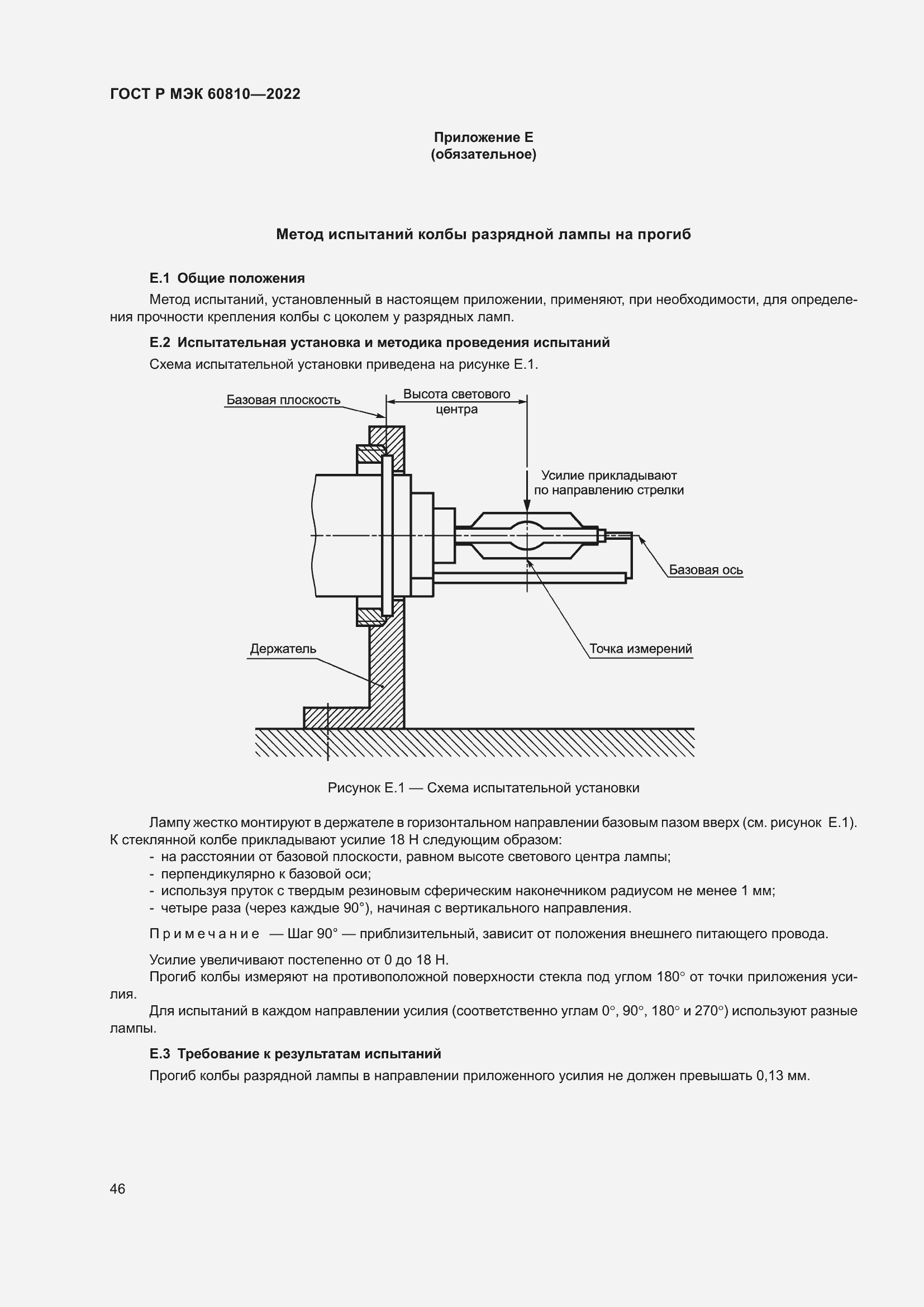 ГОСТ Р МЭК 60810—2022

Приложение Е
(обязательное)

Метод испытаний колбы разрядной лампы на прогиб

Е.1 Общие положения

Метод испытаний, установленный в настоящем приложении, применяют, при необходимости, для определения прочности крепления колбы с цоколем у разрядных ламп.

Е.2 Испытательная установка и методика проведения испытаний

Схема испытательной установки приведена на рисунке Е.1.

Базовая плоскость
Высота светового центра
Усилие прикладывают по направлению стрелки
Базовая ось
Держатель
Точка измерений

Рисунок Е.1 — Схема испытательной установки

Лампу жестко монтируют в держателе в горизонтальном направлении базовым пазом вверх (см. рисунок Е.1). К стеклянной колбе прикладывают усилие 18 Н следующим образом:
- на расстоянии от базовой плоскости, равном высоте светового центра лампы;
- перпендикулярно к базовой оси;
- используя пруток с твердым резиновым сферическим наконечником радиусом не менее 1 мм;
- четыре раза (через каждые 90°), начиная с вертикального направления.

Примечание — Шаг 90° — приблизительный, зависит от положения внешнего питающего провода.

Усилие увеличивают постепенно от 0 до 18 Н.
Прогиб колбы измеряют на противоположной поверхности стекла под углом 180° от точки приложения усилия.
Для испытаний в каждом направлении усилия (соответственно углам 0°, 90°, 180° и 270°) используют разные лампы.

Е.3 Требование к результатам испытаний

Прогиб колбы разрядной лампы в направлении приложенного усилия не должен превышать 0,13 мм.

46