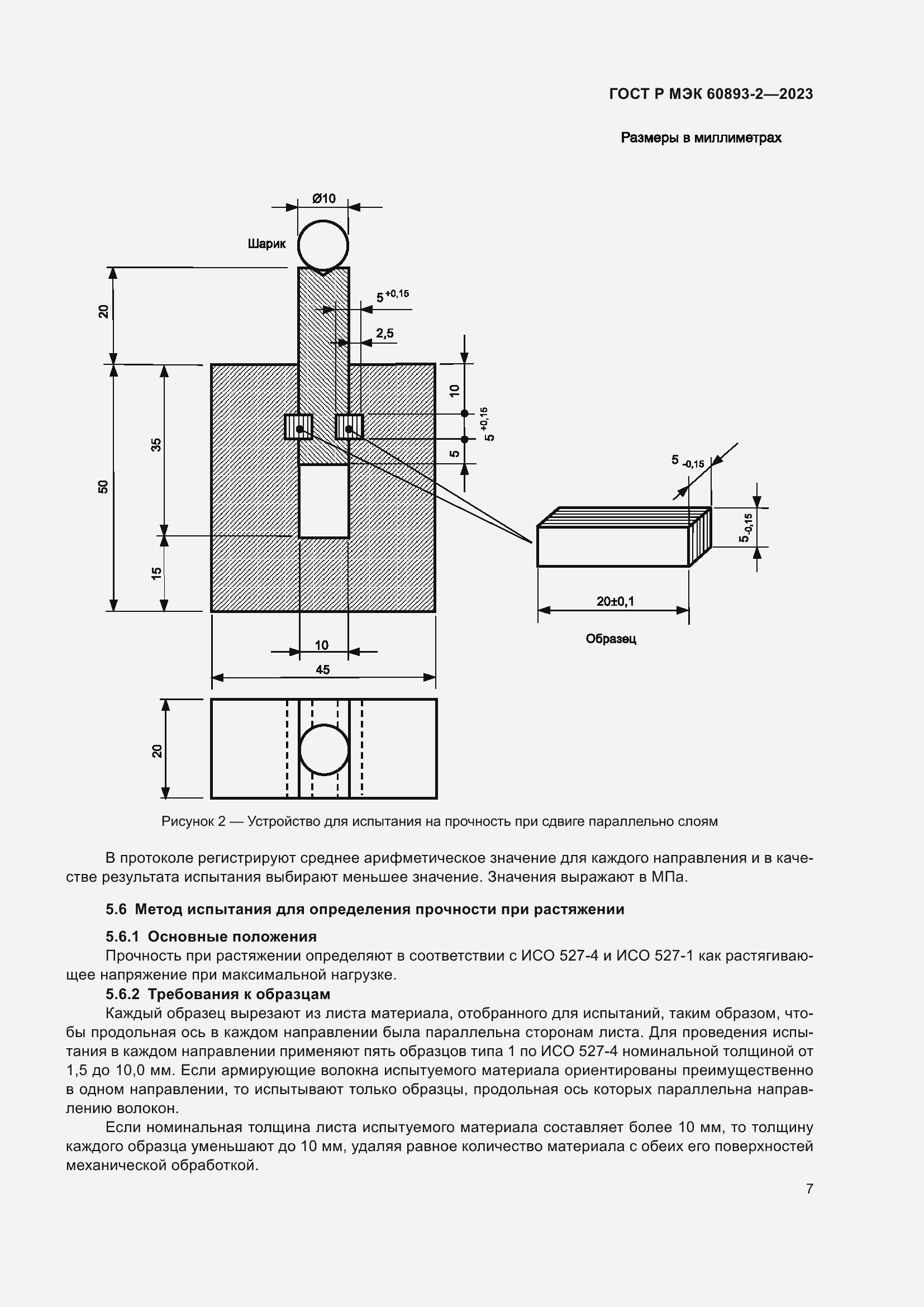 ГОСТ Р МЭК 60893-2—2023

Размеры в миллиметрах

Ø10

Шарик

20

$5^{+0,15}$

2,5

10

$5^{+0,15}$

5

35

50

15

$5_{-0,15}$

$5_{-0,15}$

20±0,1

Образец

10

45

20

Рисунок 2 — Устройство для испытания на прочность при сдвиге параллельно слоям

В протоколе регистрируют среднее арифметическое значение для каждого направления и в качестве результата испытания выбирают меньшее значение. Значения выражают в МПа.

5.6 Метод испытания для определения прочности при растяжении

5.6.1 Основные положения

Прочность при растяжении определяют в соответствии с ИСО 527-4 и ИСО 527-1 как растягивающее напряжение при максимальной нагрузке.

5.6.2 Требования к образцам

Каждый образец вырезают из листа материала, отобранного для испытаний, таким образом, чтобы продольная ось в каждом направлении была параллельна сторонам листа. Для проведения испытания в каждом направлении применяют пять образцов типа 1 по ИСО 527-4 номинальной толщиной от 1,5 до 10,0 мм. Если армирующие волокна испытуемого материала ориентированы преимущественно в одном направлении, то испытывают только образцы, продольная ось которых параллельна направлению волокон.

Если номинальная толщина листа испытуемого материала составляет более 10 мм, то толщину каждого образца уменьшают до 10 мм, удаляя равное количество материала с обеих его поверхностей механической обработкой.

7