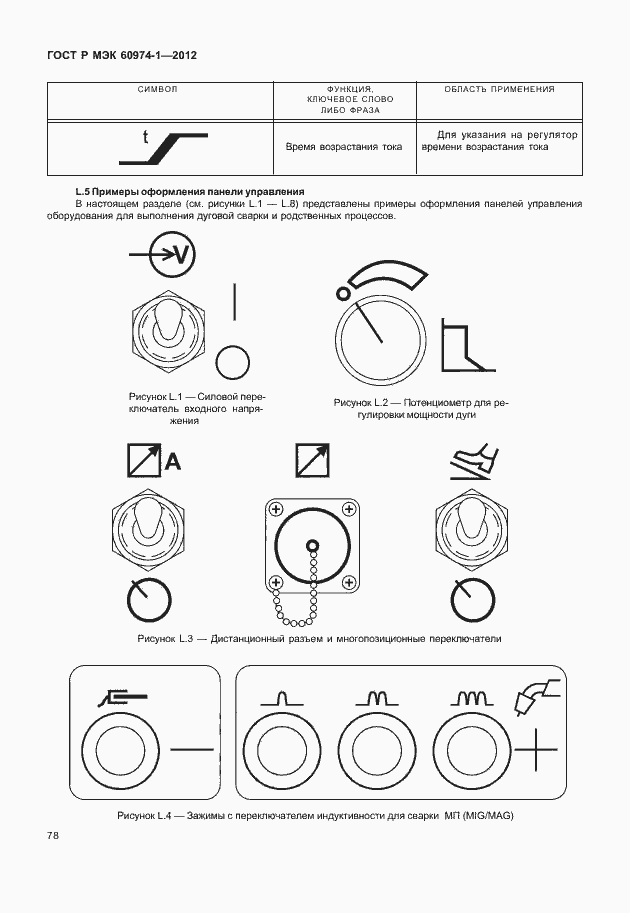 ГОСТ Р МЭК 60974-1—2012

| СИМВОЛ | ФУНКЦИЯ, КЛЮЧЕВОЕ СЛОВО ЛИБО ФРАЗА | ОБЛАСТЬ ПРИМЕНЕНИЯ |
|---|---|---|
| t | Время возрастания тока | Для указания на регулятор времени возрастания тока |

L.5 Примеры оформления панели управления

В настоящем разделе (см. рисунки L.1 — L.8) представлены примеры оформления панелей управления оборудования для выполнения дуговой сварки и родственных процессов.

V

Рисунок L.1 — Силовой переключатель входного напряжения

Рисунок L.2 — Потенциометр для регулировки мощности дуги

A

Рисунок L.3 — Дистанционный разъем и многопозиционные переключатели

Рисунок L.4 — Зажимы с переключателем индуктивности для сварки МП (MIG/MAG)

78