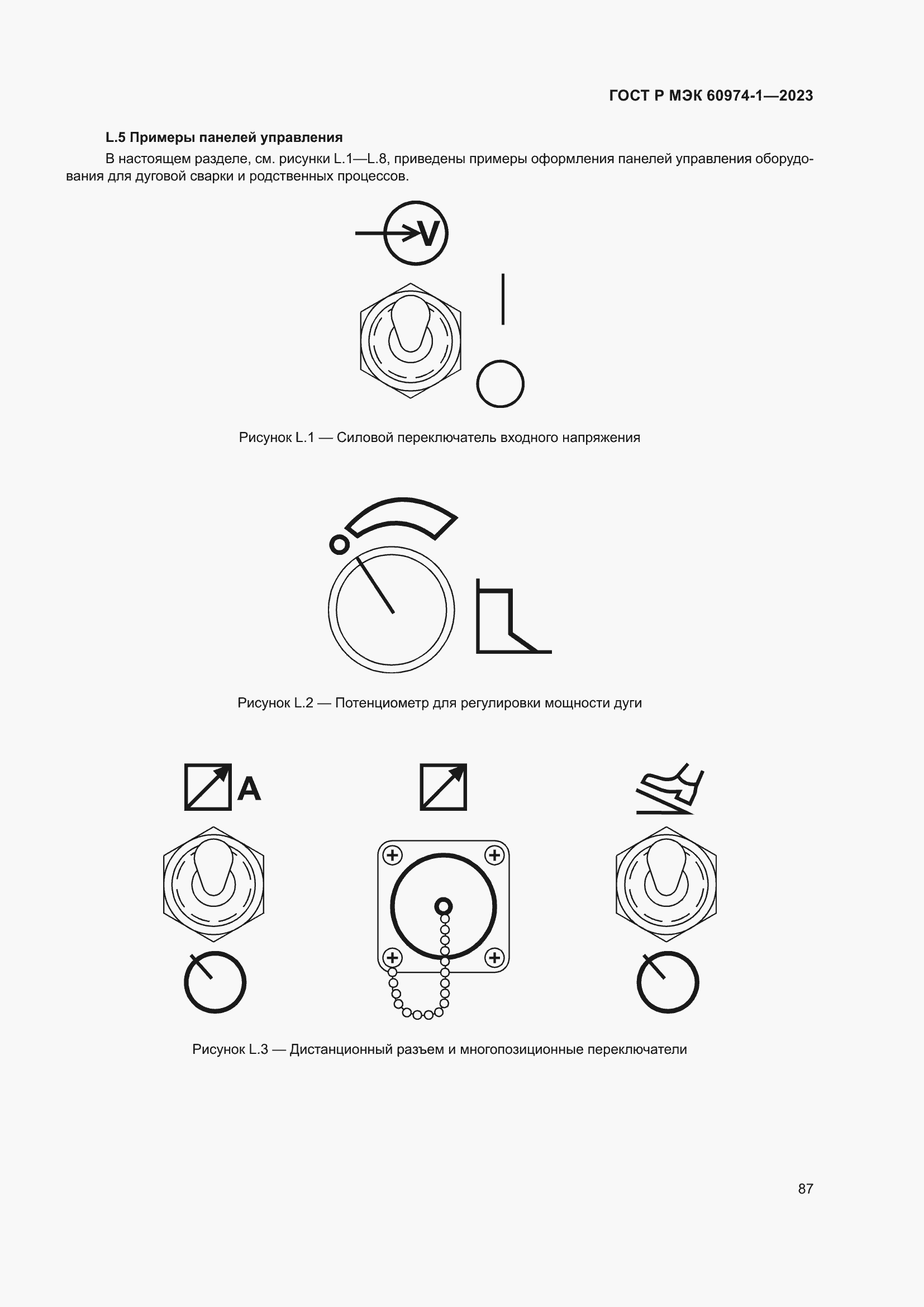 ГОСТ Р МЭК 60974-1—2023

L.5 Примеры панелей управления

В настоящем разделе, см. рисунки L.1—L.8, приведены примеры оформления панелей управления оборудования для дуговой сварки и родственных процессов.

V

Рисунок L.1 — Силовой переключатель входного напряжения

Рисунок L.2 — Потенциометр для регулировки мощности дуги

A

Рисунок L.3 — Дистанционный разъем и многопозиционные переключатели

87