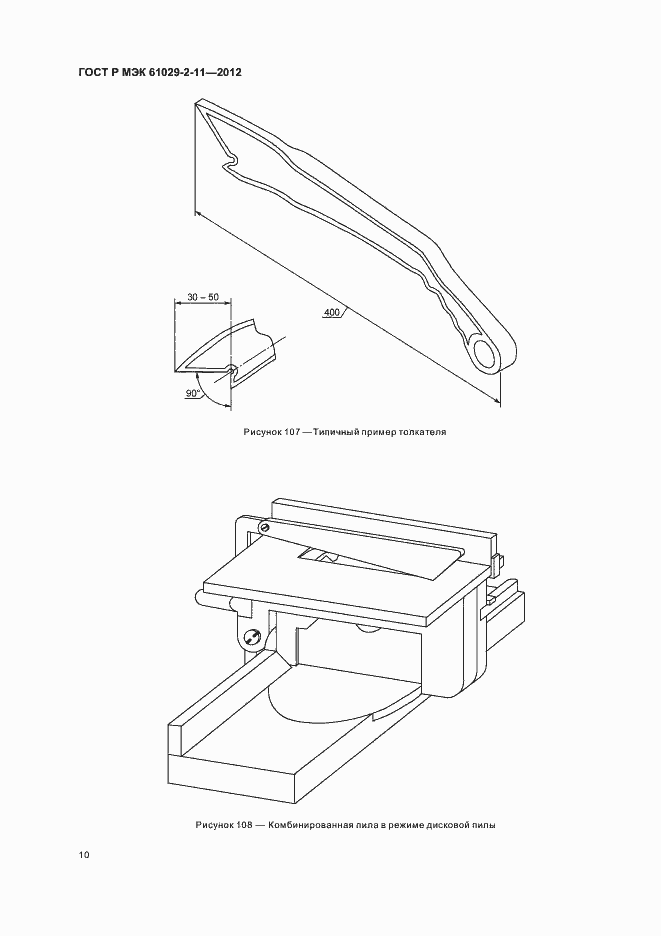 ГОСТ Р МЭК 61029-2-11—2012

30 – 50

400

90°

Рисунок 107 — Типичный пример толкателя

Рисунок 108 — Комбинированная пила в режиме дисковой пилы

10