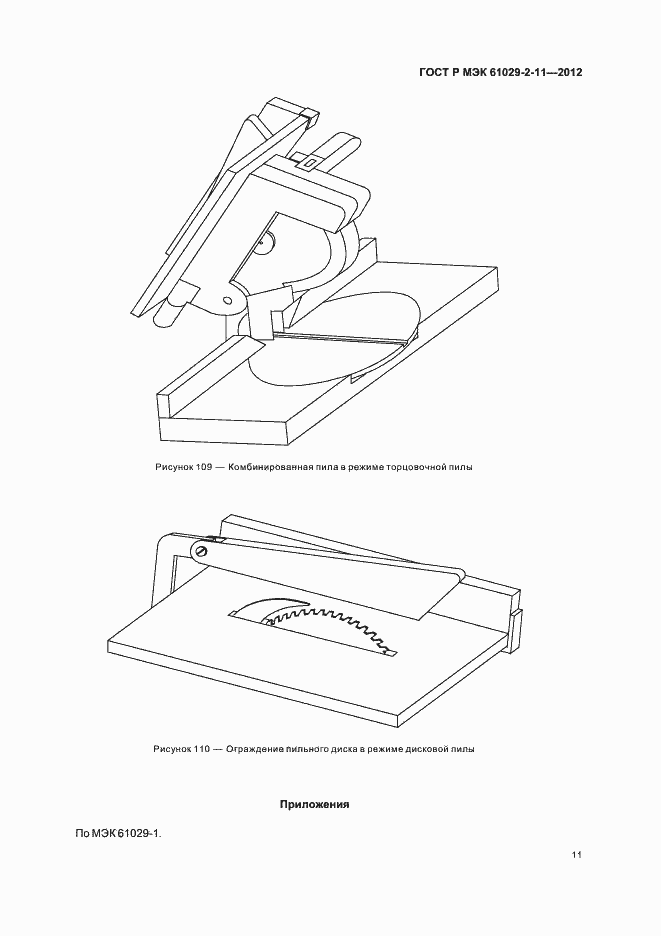 ГОСТ Р МЭК 61029-2-11—2012

Рисунок 109 — Комбинированная пила в режиме торцовочной пилы

Рисунок 110 — Ограждение пильного диска в режиме дисковой пилы

Приложения

По МЭК 61029-1.

11