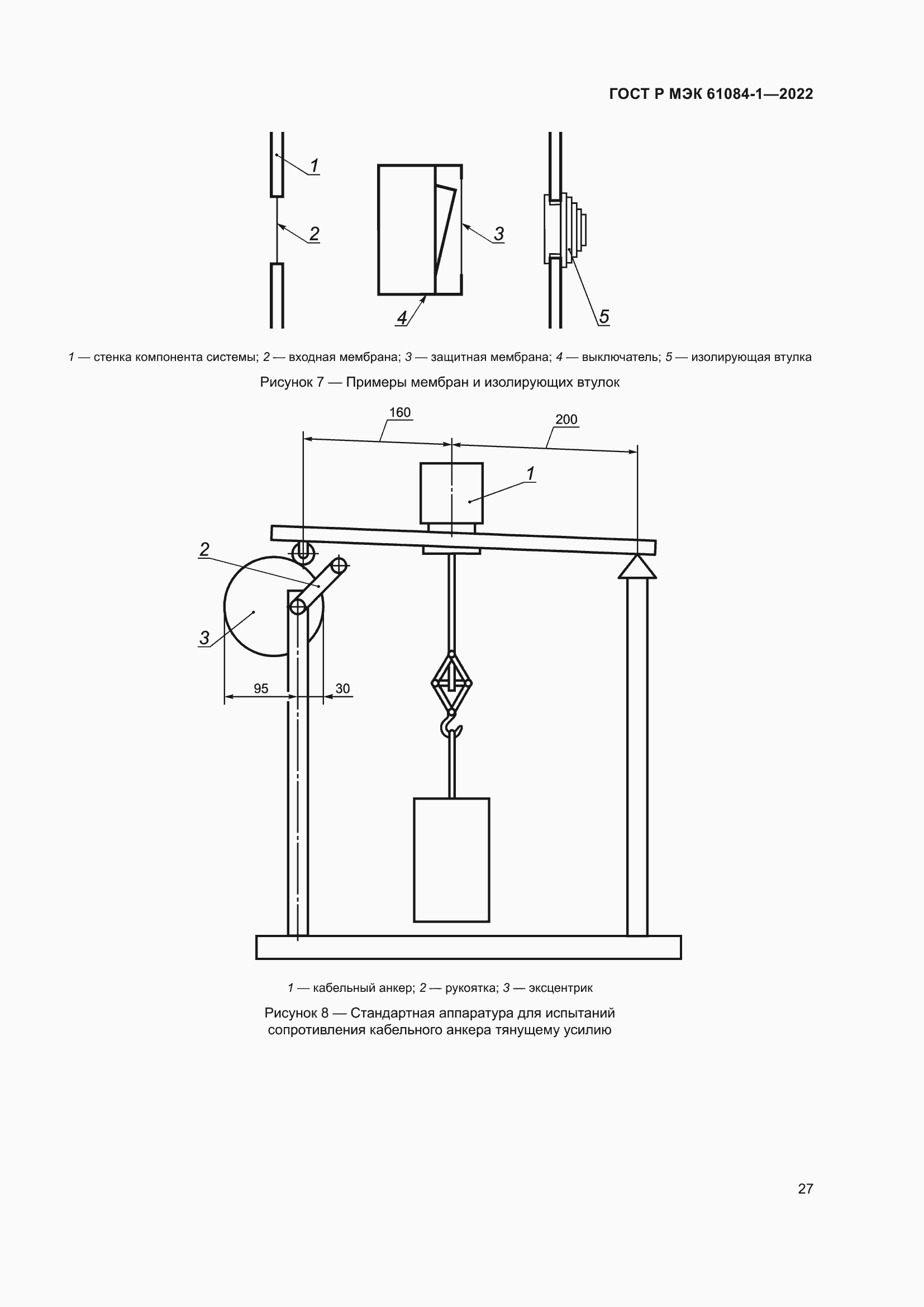 ГОСТ Р МЭК 61084-1—2022

1

2

3

4

5

1 — стенка компонента системы; 2 — входная мембрана; 3 — защитная мембрана; 4 — выключатель; 5 — изолирующая втулка

Рисунок 7 — Примеры мембран и изолирующих втулок

160

200

1

2

3

95

30

1 — кабельный анкер; 2 — рукоятка; 3 — эксцентрик

Рисунок 8 — Стандартная аппаратура для испытаний сопротивления кабельного анкера тянущему усилию

27