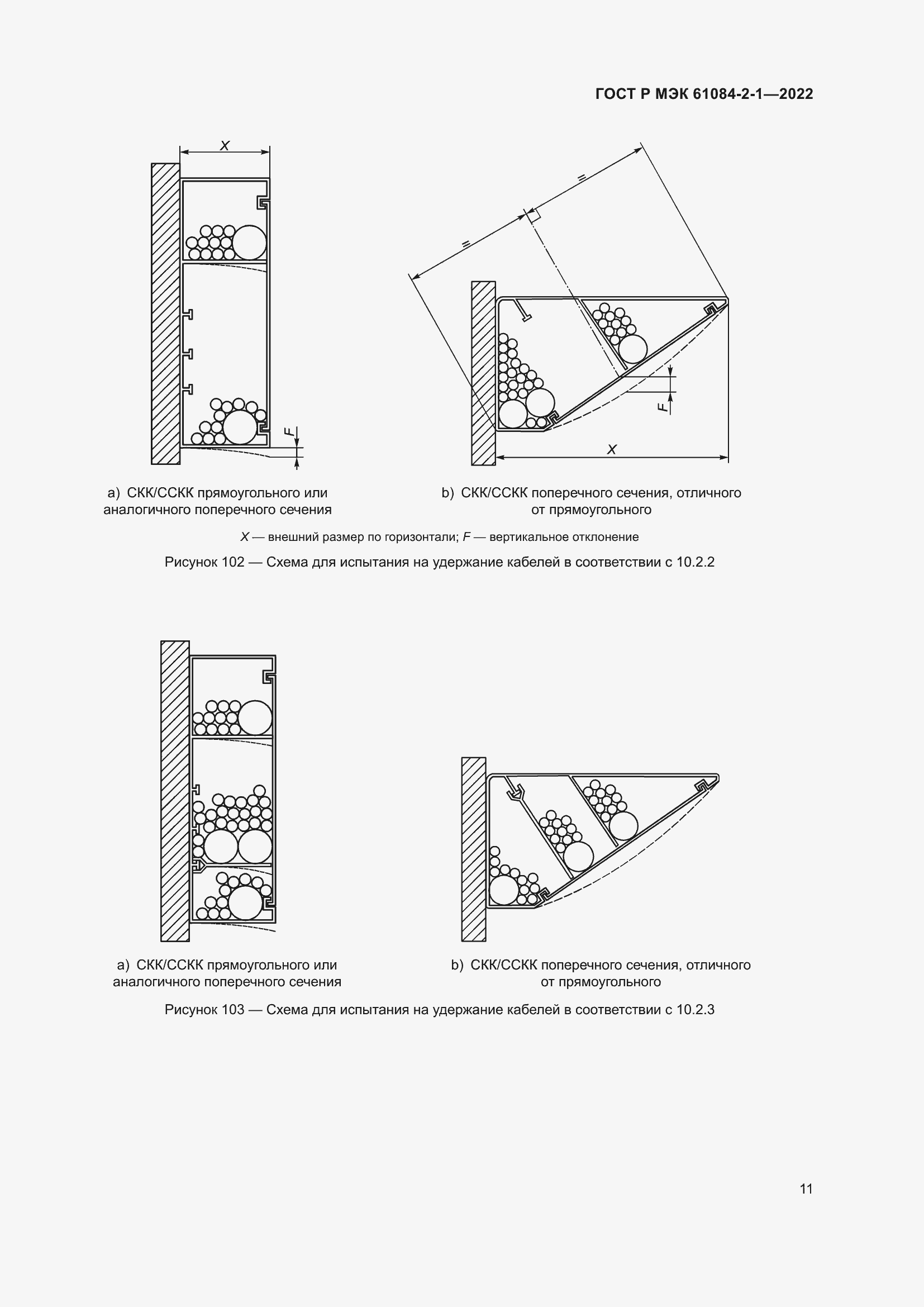 ГОСТ Р МЭК 61084-2-1—2022

X

F

=

=

F

X

a) СКК/ССКК прямоугольного или аналогичного поперечного сечения

b) СКК/ССКК поперечного сечения, отличного от прямоугольного

X — внешний размер по горизонтали; F — вертикальное отклонение

Рисунок 102 — Схема для испытания на удержание кабелей в соответствии с 10.2.2

a) СКК/ССКК прямоугольного или аналогичного поперечного сечения

b) СКК/ССКК поперечного сечения, отличного от прямоугольного

Рисунок 103 — Схема для испытания на удержание кабелей в соответствии с 10.2.3

11