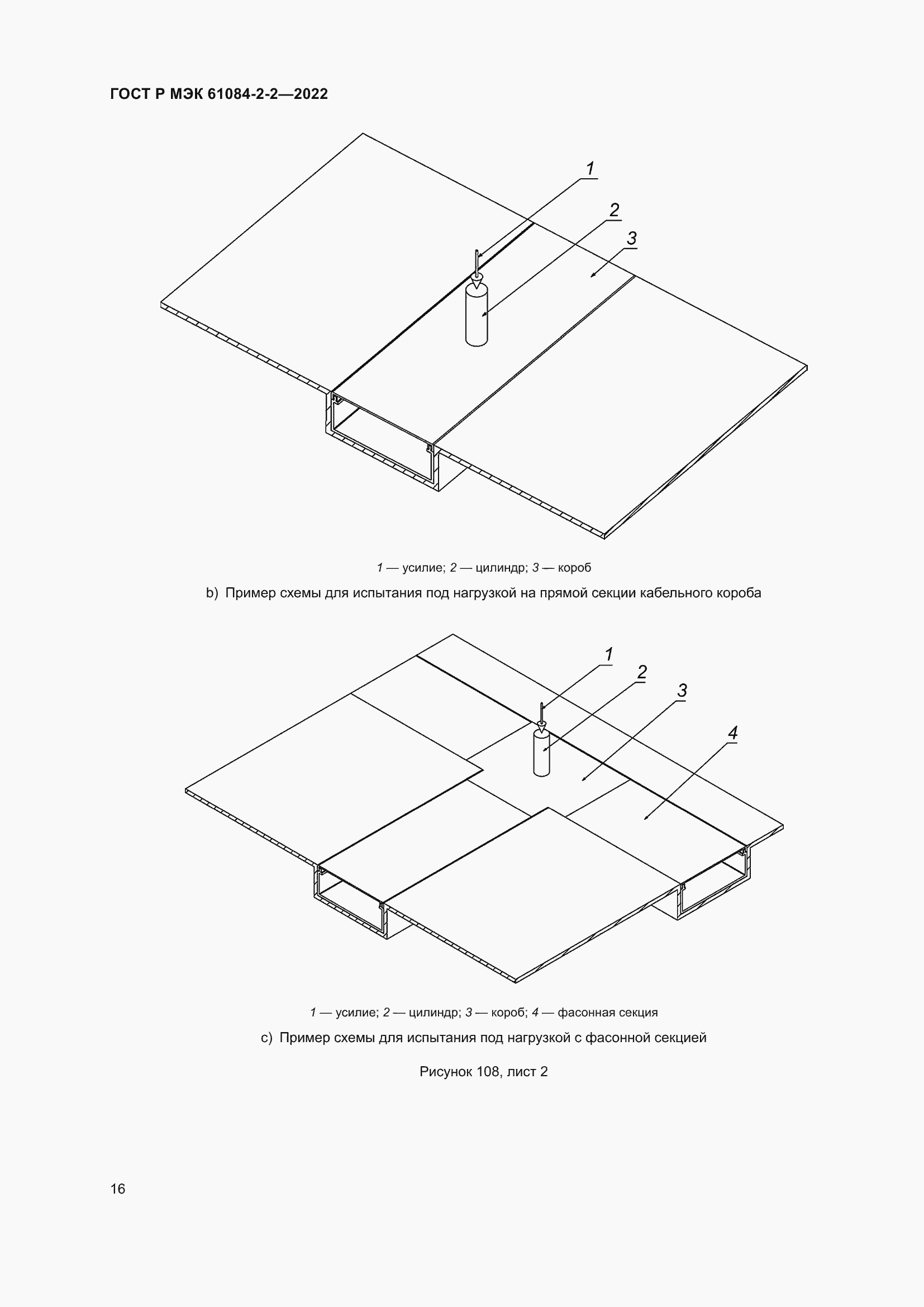 ГОСТ Р МЭК 61084-2-2—2022

1

2

3

1 — усилие; 2 — цилиндр; 3 — короб

b) Пример схемы для испытания под нагрузкой на прямой секции кабельного короба

1

2

3

4

1 — усилие; 2 — цилиндр; 3 — короб; 4 — фасонная секция

c) Пример схемы для испытания под нагрузкой с фасонной секцией

Рисунок 108, лист 2

16