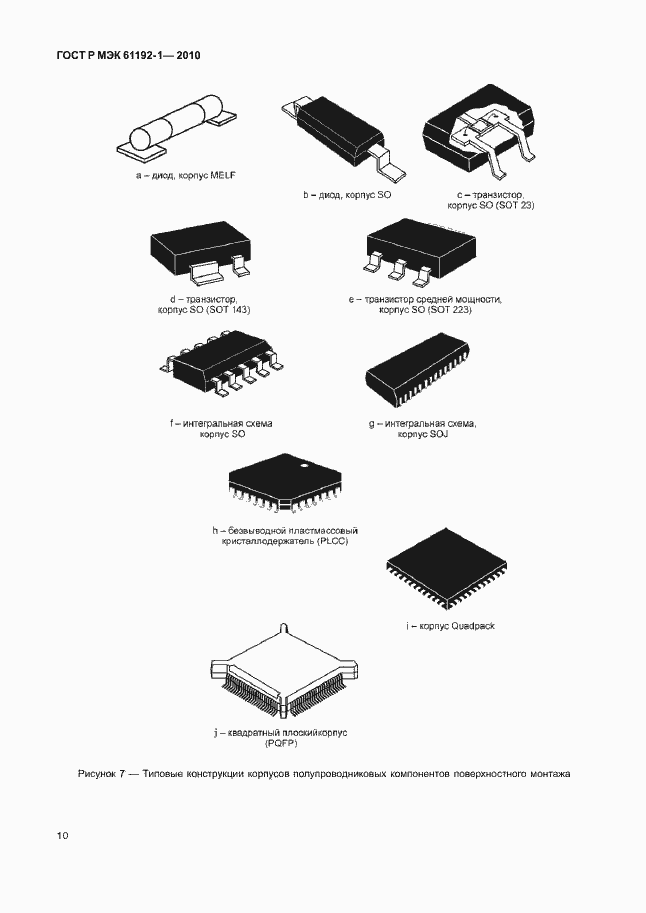 ГОСТ Р МЭК 61192-1— 2010

a – диод, корпус MELF

b – диод, корпус SO

c – транзистор, корпус SO (SOT 23)

d – транзистор, корпус SO (SOT 143)

e – транзистор средней мощности, корпус SO (SOT 223)

f – интегральная схема корпус SO

g – интегральная схема, корпус SOJ

h – безвыводной пластмассовый кристаллодержатель (PLCC)

i – корпус Quadpack

j – квадратный плоскийкорпус (PQFP)

Рисунок 7 — Типовые конструкции корпусов полупроводниковых компонентов поверхностного монтажа

10