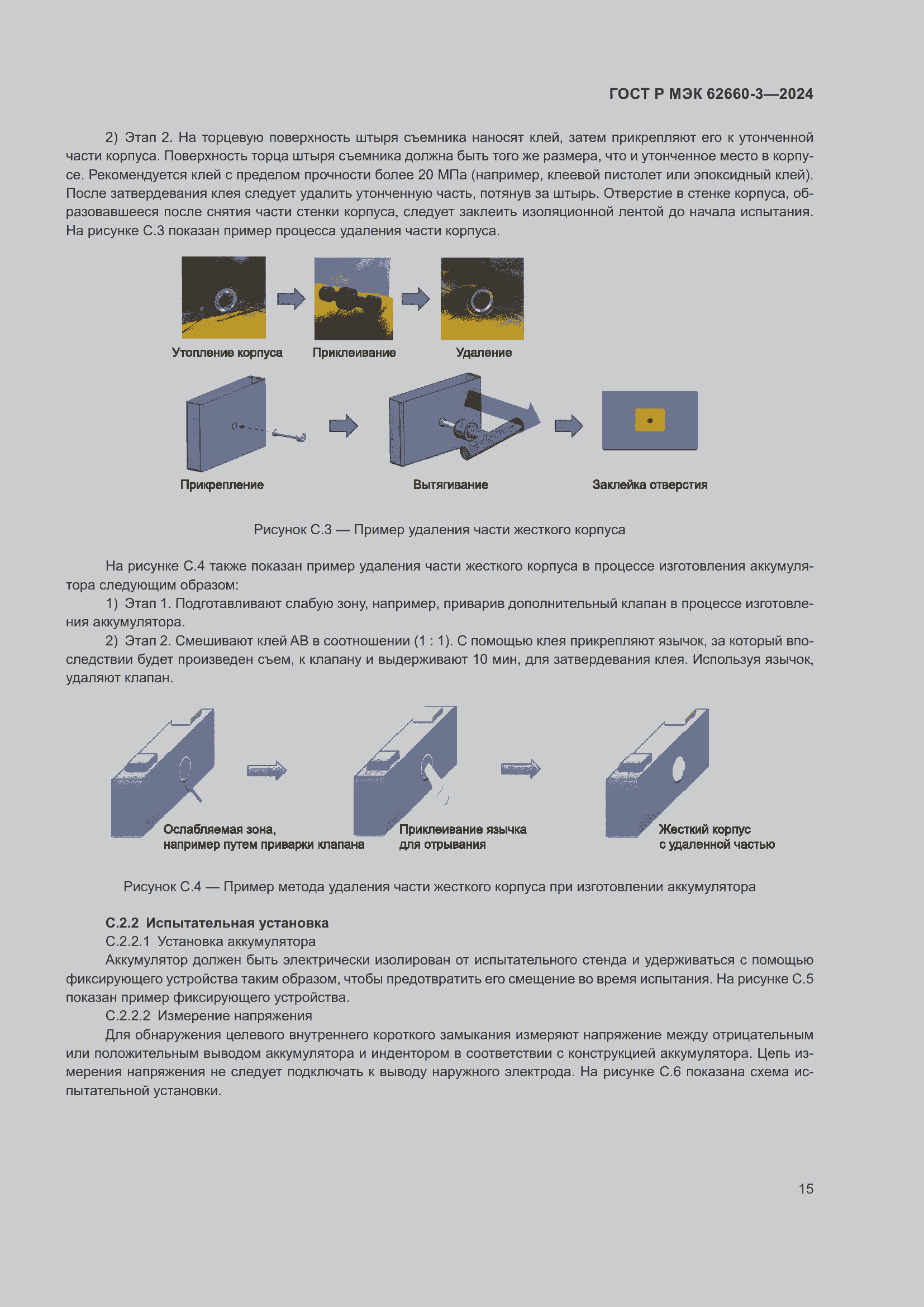 ГОСТ Р МЭК 62660-3—2024

2) Этап 2. На торцевую поверхность штыря съемника наносят клей, затем прикрепляют его к утонченной части корпуса. Поверхность торца штыря съемника должна быть того же размера, что и утонченное место в корпусе. Рекомендуется клей с пределом прочности более 20 МПа (например, клеевой пистолет или эпоксидный клей). После затвердевания клея следует удалить утонченную часть, потянув за штырь. Отверстие в стенке корпуса, образовавшееся после снятия части стенки корпуса, следует заклеить изоляционной лентой до начала испытания. На рисунке С.3 показан пример процесса удаления части корпуса.

Утопление корпуса

Приклеивание

Удаление

Прикрепление

Вытягивание

Заклейка отверстия

Рисунок С.3 — Пример удаления части жесткого корпуса

На рисунке С.4 также показан пример удаления части жесткого корпуса в процессе изготовления аккумулятора следующим образом:

1) Этап 1. Подготавливают слабую зону, например, приварив дополнительный клапан в процессе изготовления аккумулятора.

2) Этап 2. Смешивают клей АВ в соотношении (1 : 1). С помощью клея прикрепляют язычок, за который впоследствии будет произведен съем, к клапану и выдерживают 10 мин, для затвердевания клея. Используя язычок, удаляют клапан.

Ослабляемая зона, например путем приварки клапана

Приклеивание язычка для отрывания

Жесткий корпус с удаленной частью

Рисунок С.4 — Пример метода удаления части жесткого корпуса при изготовлении аккумулятора

С.2.2 Испытательная установка

С.2.2.1 Установка аккумулятора

Аккумулятор должен быть электрически изолирован от испытательного стенда и удерживаться с помощью фиксирующего устройства таким образом, чтобы предотвратить его смещение во время испытания. На рисунке С.5 показан пример фиксирующего устройства.

С.2.2.2 Измерение напряжения

Для обнаружения целевого внутреннего короткого замыкания измеряют напряжение между отрицательным или положительным выводом аккумулятора и индентором в соответствии с конструкцией аккумулятора. Цепь измерения напряжения не следует подключать к выводу наружного электрода. На рисунке С.6 показана схема испытательной установки.

15