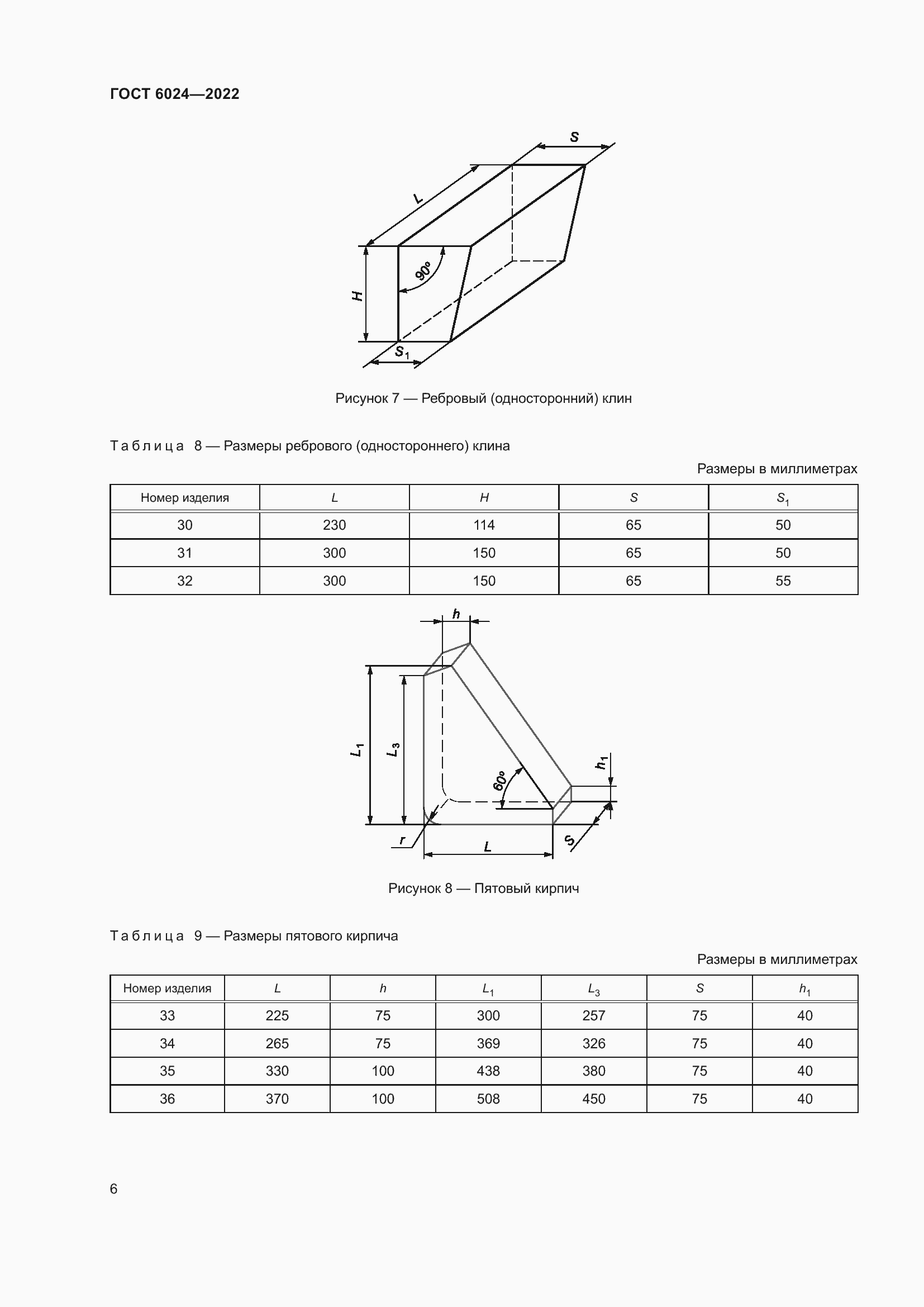 ГОСТ 6024—2022

$S$

$L$

$90°$

$H$

$S_1$

Рисунок 7 — Ребровый (односторонний) клин

Таблица 8 — Размеры ребрового (одностороннего) клина

Размеры в миллиметрах

| Номер изделия | $L$ | $H$ | $S$ | $S_1$ |
|---|---|---|---|---|
| 30 | 230 | 114 | 65 | 50 |
| 31 | 300 | 150 | 65 | 50 |
| 32 | 300 | 150 | 65 | 55 |

$h$

$L_1$

$L_3$

$60°$

$h_1$

$r$

$L$

$S$

Рисунок 8 — Пятовый кирпич

Таблица 9 — Размеры пятового кирпича

Размеры в миллиметрах

| Номер изделия | $L$ | $h$ | $L_1$ | $L_3$ | $S$ | $h_1$ |
|---|---|---|---|---|---|---|
| 33 | 225 | 75 | 300 | 257 | 75 | 40 |
| 34 | 265 | 75 | 369 | 326 | 75 | 40 |
| 35 | 330 | 100 | 438 | 380 | 75 | 40 |
| 36 | 370 | 100 | 508 | 450 | 75 | 40 |

6