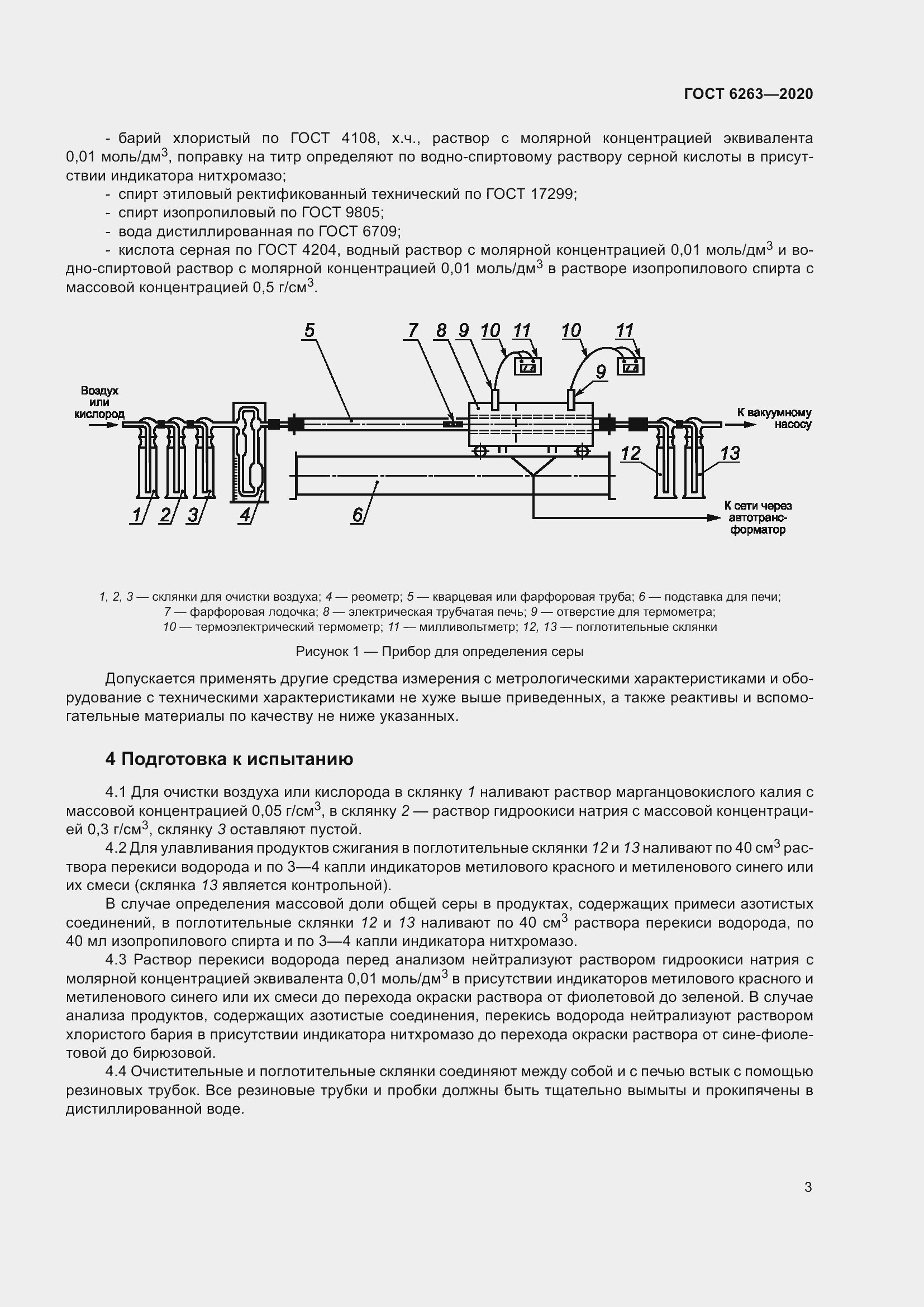 ГОСТ 6263—2020

- барий хлористый по ГОСТ 4108, х.ч., раствор с молярной концентрацией эквивалента 0,01 моль/дм$^3$, поправку на титр определяют по водно-спиртовому раствору серной кислоты в присутствии индикатора нитхромазо;
- спирт этиловый ректификованный технический по ГОСТ 17299;
- спирт изопропиловый по ГОСТ 9805;
- вода дистиллированная по ГОСТ 6709;
- кислота серная по ГОСТ 4204, водный раствор с молярной концентрацией 0,01 моль/дм$^3$ и водно-спиртовой раствор с молярной концентрацией 0,01 моль/дм$^3$ в растворе изопропилового спирта с массовой концентрацией 0,5 г/см$^3$.

5 7 8 9 10 11 10 11 9

Воздух или кислород

К вакуумному насосу

12 13

1 2 3 4 6

К сети через автотрансформатор

1, 2, 3 — склянки для очистки воздуха; 4 — реометр; 5 — кварцевая или фарфоровая труба; 6 — подставка для печи; 7 — фарфоровая лодочка; 8 — электрическая трубчатая печь; 9 — отверстие для термометра; 10 — термоэлектрический термометр; 11 — милливольтметр; 12, 13 — поглотительные склянки

Рисунок 1 — Прибор для определения серы

Допускается применять другие средства измерения с метрологическими характеристиками и оборудование с техническими характеристиками не хуже выше приведенных, а также реактивы и вспомогательные материалы по качеству не ниже указанных.

4 Подготовка к испытанию

4.1 Для очистки воздуха или кислорода в склянку 1 наливают раствор марганцовокислого калия с массовой концентрацией 0,05 г/см$^3$, в склянку 2 — раствор гидроокиси натрия с массовой концентрацией 0,3 г/см$^3$, склянку 3 оставляют пустой.

4.2 Для улавливания продуктов сжигания в поглотительные склянки 12 и 13 наливают по 40 см$^3$ раствора перекиси водорода и по 3—4 капли индикаторов метилового красного и метиленового синего или их смеси (склянка 13 является контрольной).

В случае определения массовой доли общей серы в продуктах, содержащих примеси азотистых соединений, в поглотительные склянки 12 и 13 наливают по 40 см$^3$ раствора перекиси водорода, по 40 мл изопропилового спирта и по 3—4 капли индикатора нитхромазо.

4.3 Раствор перекиси водорода перед анализом нейтрализуют раствором гидроокиси натрия с молярной концентрацией эквивалента 0,01 моль/дм$^3$ в присутствии индикаторов метилового красного и метиленового синего или их смеси до перехода окраски раствора от фиолетовой до зеленой. В случае анализа продуктов, содержащих азотистые соединения, перекись водорода нейтрализуют раствором хлористого бария в присутствии индикатора нитхромазо до перехода окраски раствора от сине-фиолетовой до бирюзовой.

4.4 Очистительные и поглотительные склянки соединяют между собой и с печью встык с помощью резиновых трубок. Все резиновые трубки и пробки должны быть тщательно вымыты и прокипячены в дистиллированной воде.

3