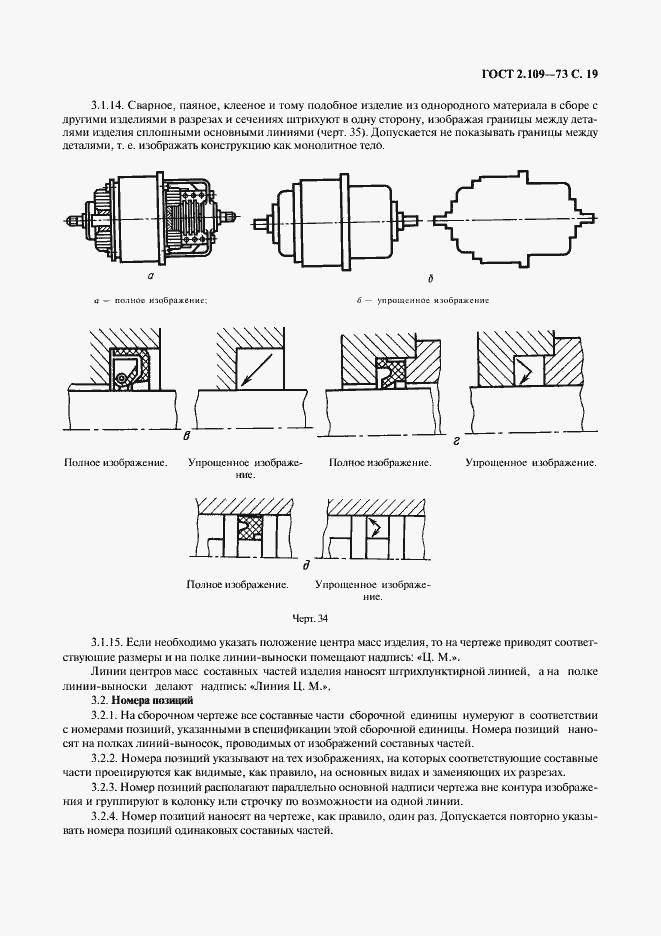 ГОСТ 2.109—73 С. 19

3.1.14. Сварное, паяное, клееное и тому подобное изделие из однородного материала в сборе с другими изделиями в разрезах и сечениях штрихуют в одну сторону, изображая границы между деталями изделия сплошными основными линиями (черт. 35). Допускается не показывать границы между деталями, т. е. изображать конструкцию как монолитное тело.

а

б

а — полное изображение;

б — упрощенное изображение

в

г

Полное изображение.

Упрощенное изображение.

Полное изображение.

Упрощенное изображение.

д

Полное изображение.

Упрощенное изображение.

Черт. 34

3.1.15. Если необходимо указать положение центра масс изделия, то на чертеже приводят соответствующие размеры и на полке линии-выноски помещают надпись: «Ц. М.».

Линии центров масс составных частей изделия наносят штрихпунктирной линией, а на полке линии-выноски делают надпись: «Линия Ц. М.».

3.2. Номера позиций

3.2.1. На сборочном чертеже все составные части сборочной единицы нумеруют в соответствии с номерами позиций, указанными в спецификации этой сборочной единицы. Номера позиций наносят на полках линий-выносок, проводимых от изображений составных частей.

3.2.2. Номера позиций указывают на тех изображениях, на которых соответствующие составные части проецируются как видимые, как правило, на основных видах и заменяющих их разрезах.

3.2.3. Номер позиций располагают параллельно основной надписи чертежа вне контура изображения и группируют в колонку или строчку по возможности на одной линии.

3.2.4. Номер позиций наносят на чертеже, как правило, один раз. Допускается повторно указывать номера позиций одинаковых составных частей.