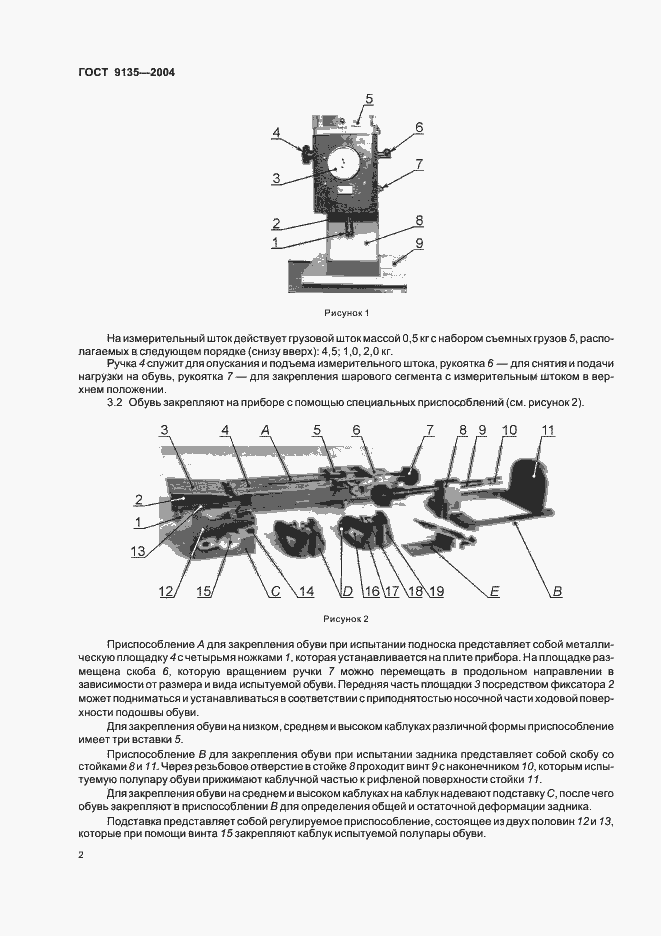 ГОСТ 9135—2004

5
4
6
3
7
2
8
1
9

Рисунок 1

На измерительный шток действует грузовой шток массой 0,5 кг с набором съемных грузов 5, располагаемых в следующем порядке (снизу вверх): 4,5; 1,0, 2,0 кг.

Ручка 4 служит для опускания и подъема измерительного штока, рукоятка 6 — для снятия и подачи нагрузки на обувь, рукоятка 7 — для закрепления шарового сегмента с измерительным штоком в верхнем положении.

3.2 Обувь закрепляют на приборе с помощью специальных приспособлений (см. рисунок 2).

3 4 A 5 6 7 8 9 10 11
2
1
13
12 15 C 14 D 16 17 18 19 E B

Рисунок 2

Приспособление A для закрепления обуви при испытании подноска представляет собой металлическую площадку 4 с четырьмя ножками 1, которая устанавливается на плите прибора. На площадке размещена скоба 6, которую вращением ручки 7 можно перемещать в продольном направлении в зависимости от размера и вида испытуемой обуви. Передняя часть площадки 3 посредством фиксатора 2 может подниматься и устанавливаться в соответствии с приподнятостью носочной части ходовой поверхности подошвы обуви.

Для закрепления обуви на низком, среднем и высоком каблуках различной формы приспособление имеет три вставки 5.

Приспособление B для закрепления обуви при испытании задника представляет собой скобу со стойками 8 и 11. Через резьбовое отверстие в стойке 8 проходит винт 9 с наконечником 10, которым испытуемую полупару обуви прижимают каблучной частью к рифленой поверхности стойки 11.

Для закрепления обуви на среднем и высоком каблуках на каблук надевают подставку C, после чего обувь закрепляют в приспособлении B для определения общей и остаточной деформации задника.

Подставка представляет собой регулируемое приспособление, состоящее из двух половин 12 и 13, которые при помощи винта 15 закрепляют каблук испытуемой полупары обуви.

2