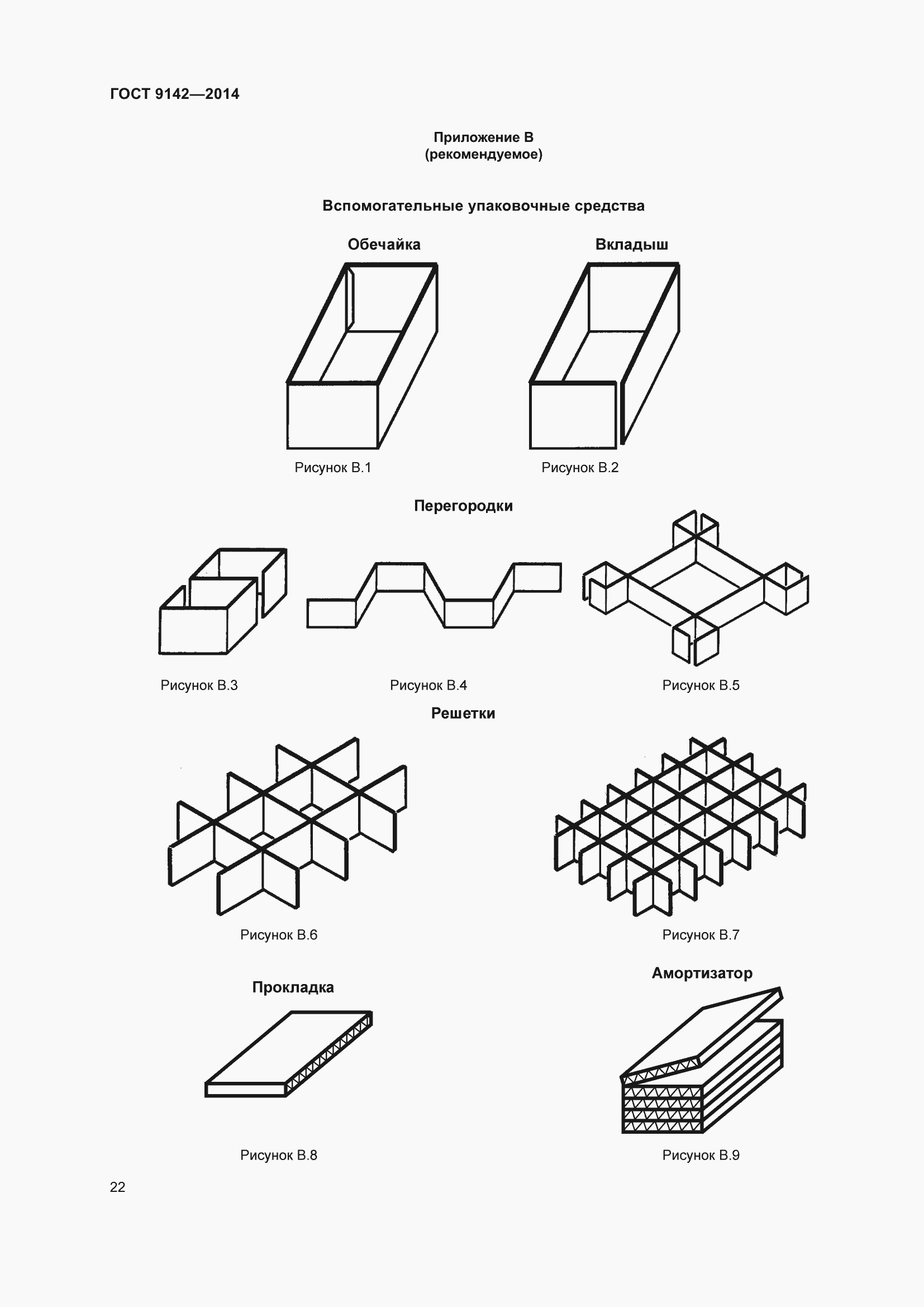 ГОСТ 9142—2014

Приложение В
(рекомендуемое)

Вспомогательные упаковочные средства

Обечайка

Вкладыш

Рисунок В.1

Рисунок В.2

Перегородки

Рисунок В.3

Рисунок В.4

Рисунок В.5

Решетки

Рисунок В.6

Рисунок В.7

Прокладка

Амортизатор

Рисунок В.8

Рисунок В.9

22