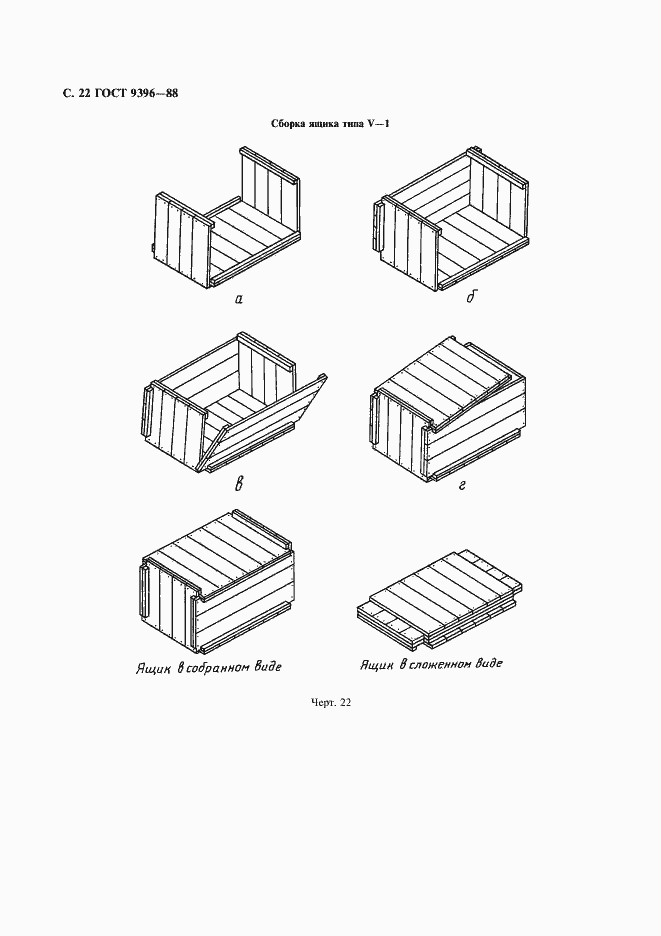 С. 22 ГОСТ 9396—88

Сборка ящика типа V—1

а

б

в

г

Ящик в собранном виде

Ящик в сложенном виде

Черт. 22