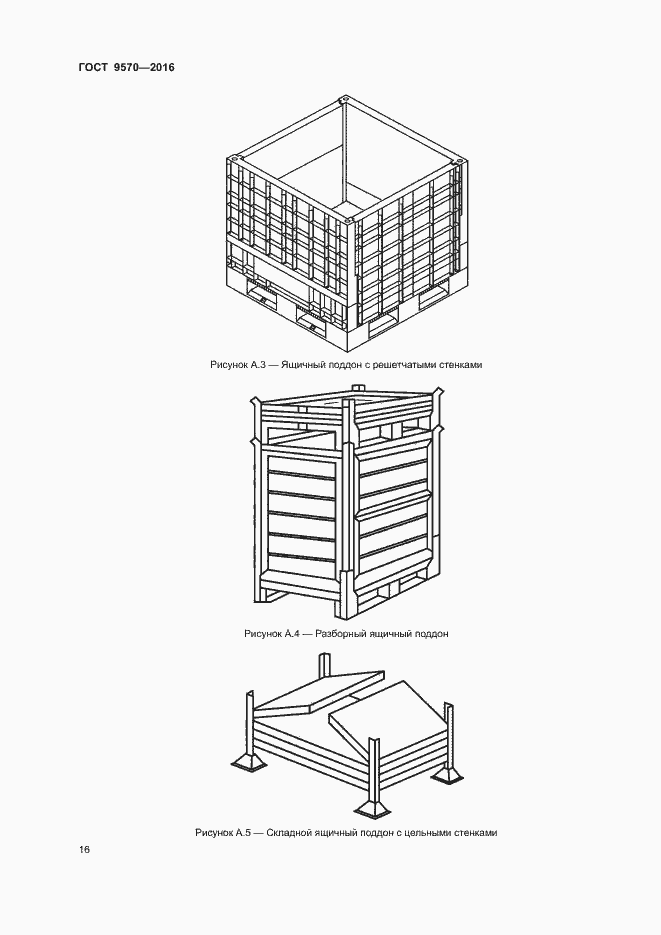 ГОСТ 9570—2016

Рисунок А.3 — Ящичный поддон с решетчатыми стенками

Рисунок А.4 — Разборный ящичный поддон

Рисунок А.5 — Складной ящичный поддон с цельными стенками

16