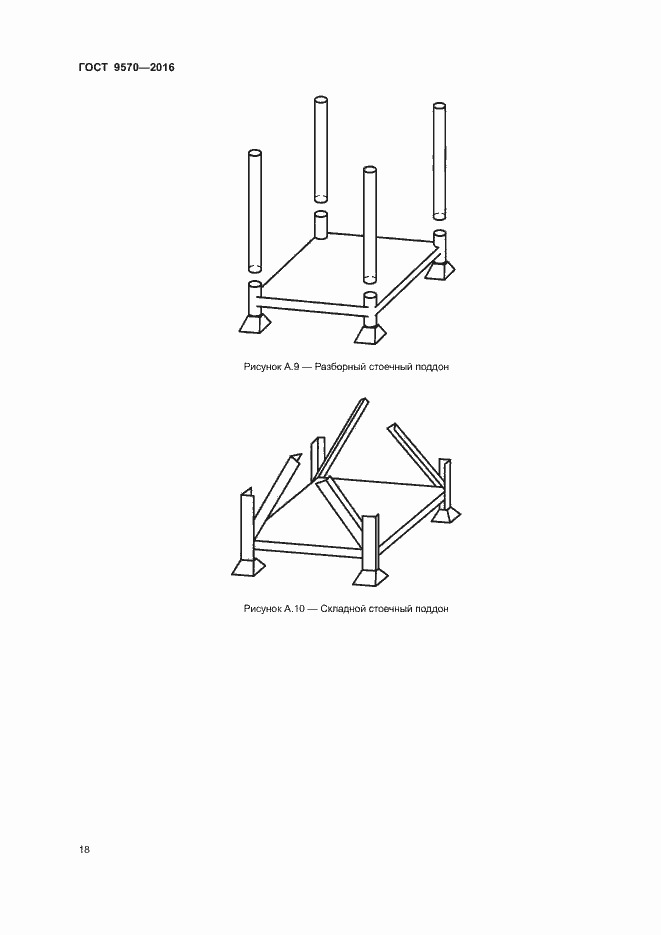 ГОСТ 9570—2016

Рисунок А.9 — Разборный стоечный поддон

Рисунок А.10 — Складной стоечный поддон

18