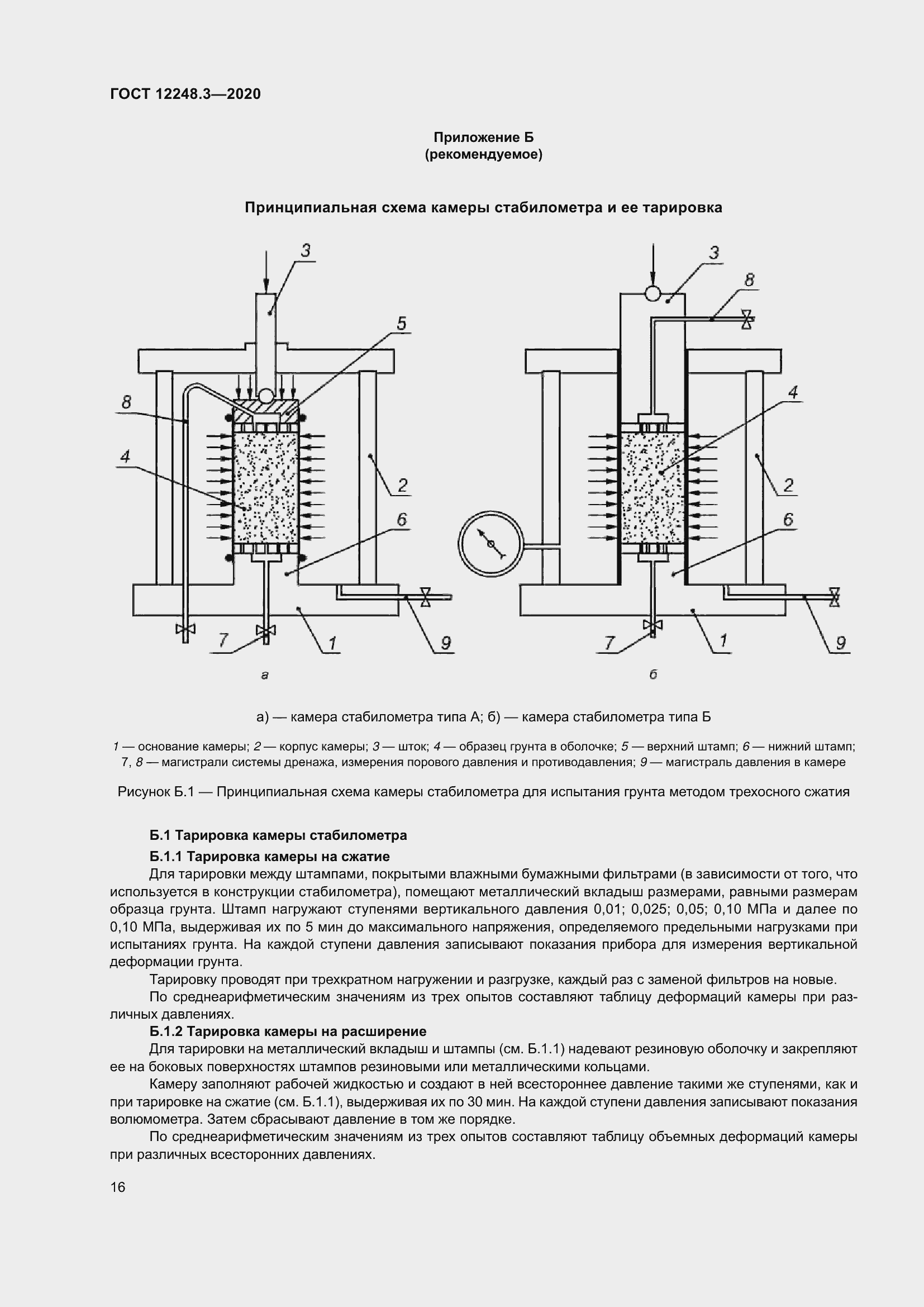 ГОСТ 12248.3—2020

Приложение Б
(рекомендуемое)

Принципиальная схема камеры стабилометра и ее тарировка

3
5
8
4
2
6
7
1
9
а

3
8
4
2
6
7
1
9
б

а) — камера стабилометра типа А; б) — камера стабилометра типа Б

1 — основание камеры; 2 — корпус камеры; 3 — шток; 4 — образец грунта в оболочке; 5 — верхний штамп; 6 — нижний штамп; 7, 8 — магистрали системы дренажа, измерения порового давления и противодавления; 9 — магистраль давления в камере

Рисунок Б.1 — Принципиальная схема камеры стабилометра для испытания грунта методом трехосного сжатия

Б.1 Тарировка камеры стабилометра

Б.1.1 Тарировка камеры на сжатие

Для тарировки между штампами, покрытыми влажными бумажными фильтрами (в зависимости от того, что используется в конструкции стабилометра), помещают металлический вкладыш размерами, равными размерам образца грунта. Штамп нагружают ступенями вертикального давления 0,01; 0,025; 0,05; 0,10 МПа и далее по 0,10 МПа, выдерживая их по 5 мин до максимального напряжения, определяемого предельными нагрузками при испытаниях грунта. На каждой ступени давления записывают показания прибора для измерения вертикальной деформации грунта.

Тарировку проводят при трехкратном нагружении и разгрузке, каждый раз с заменой фильтров на новые.

По среднеарифметическим значениям из трех опытов составляют таблицу деформаций камеры при различных давлениях.

Б.1.2 Тарировка камеры на расширение

Для тарировки на металлический вкладыш и штампы (см. Б.1.1) надевают резиновую оболочку и закрепляют ее на боковых поверхностях штампов резиновыми или металлическими кольцами.

Камеру заполняют рабочей жидкостью и создают в ней всестороннее давление такими же ступенями, как и при тарировке на сжатие (см. Б.1.1), выдерживая их по 30 мин. На каждой ступени давления записывают показания волюмометра. Затем сбрасывают давление в том же порядке.

По среднеарифметическим значениям из трех опытов составляют таблицу объемных деформаций камеры при различных всесторонних давлениях.

16