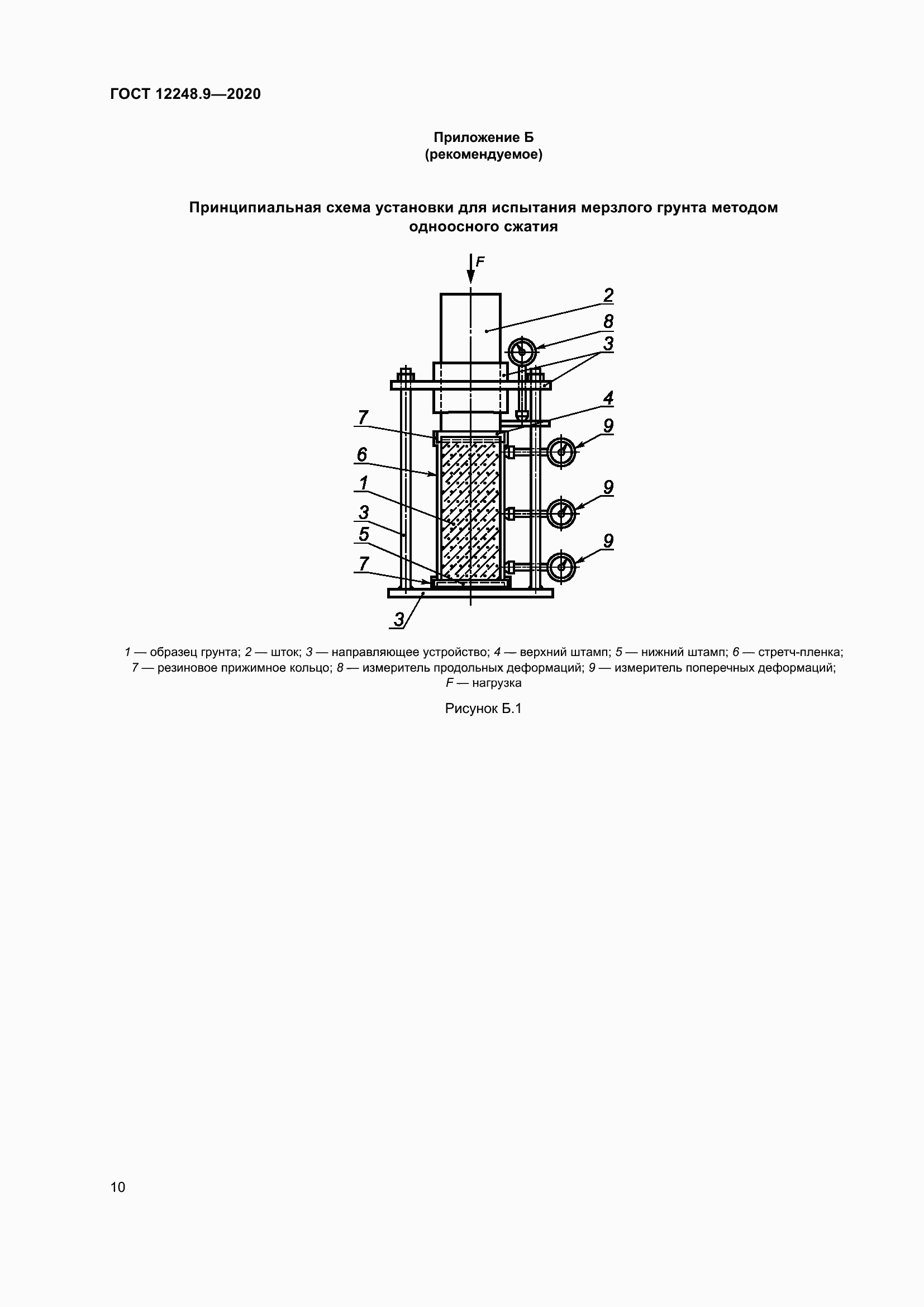 ГОСТ 12248.9—2020

Приложение Б
(рекомендуемое)

Принципиальная схема установки для испытания мерзлого грунта методом одноосного сжатия

F
2
8
3
4
7
9
6
1
9
3
5
9
7
3

1 — образец грунта; 2 — шток; 3 — направляющее устройство; 4 — верхний штамп; 5 — нижний штамп; 6 — стретч-пленка; 7 — резиновое прижимное кольцо; 8 — измеритель продольных деформаций; 9 — измеритель поперечных деформаций; F — нагрузка

Рисунок Б.1

10