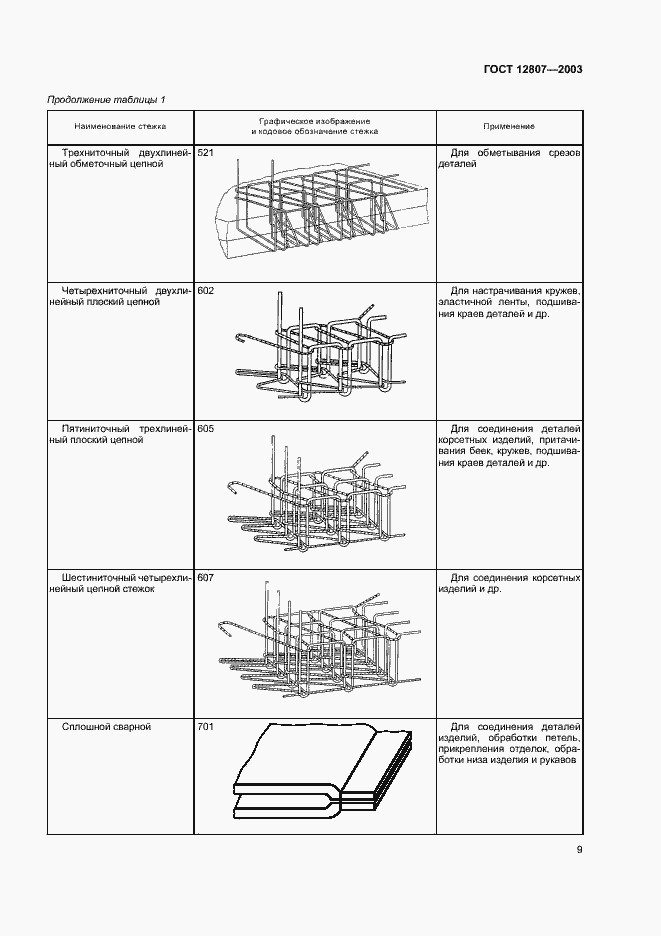 ГОСТ 12807—2003

Продолжение таблицы 1

| Наименование стежка | Графическое изображение и кодовое обозначение стежка | Применение |
|---|---|---|
| Трехниточный двухлинейный обметочный цепной | 521 | Для обметывания срезов деталей |
| Четырехниточный двухлинейный плоский цепной | 602 | Для настрачивания кружев, эластичной ленты, подшивания краев деталей и др. |
| Пятиниточный трехлинейный плоский цепной | 605 | Для соединения деталей корсетных изделий, притачивания беек, кружев, подшивания краев деталей и др. |
| Шестиниточный четырехлинейный цепной стежок | 607 | Для соединения корсетных изделий и др. |
| Сплошной сварной | 701 | Для соединения деталей изделий, обработки петель, прикрепления отделок, обработки низа изделия и рукавов |

9