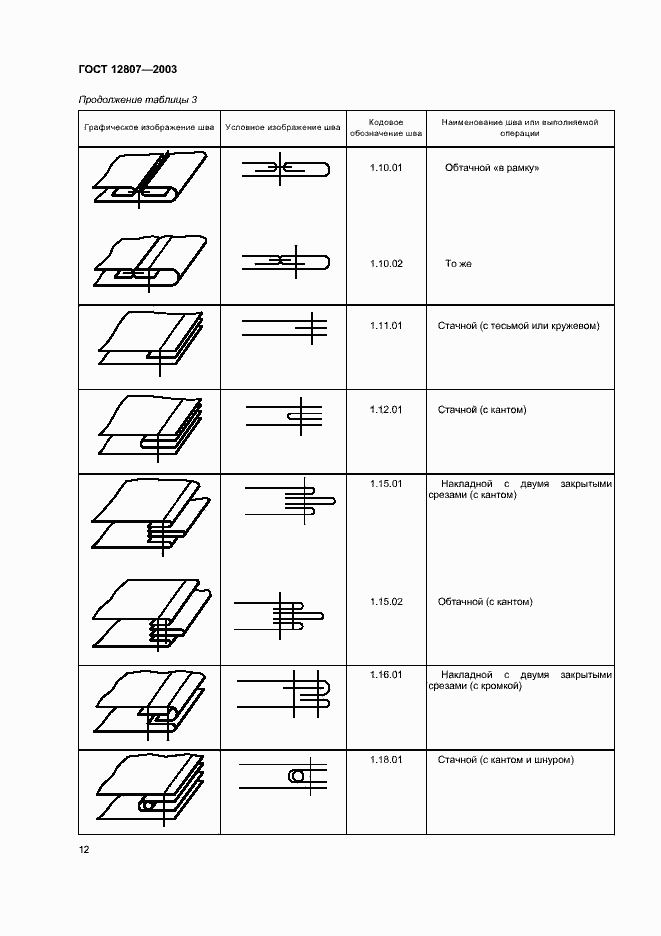 ГОСТ 12807—2003

Продолжение таблицы 3

| Графическое изображение шва | Условное изображение шва | Кодовое обозначение шва | Наименование шва или выполняемой операции |
|---|---|---|---|
| | | 1.10.01 | Обтачной «в рамку» |
| | | 1.10.02 | То же |
| | | 1.11.01 | Стачной (с тесьмой или кружевом) |
| | | 1.12.01 | Стачной (с кантом) |
| | | 1.15.01 | Накладной с двумя закрытыми срезами (с кантом) |
| | | 1.15.02 | Обтачной (с кантом) |
| | | 1.16.01 | Накладной с двумя закрытыми срезами (с кромкой) |
| | | 1.18.01 | Стачной (с кантом и шнуром) |

12