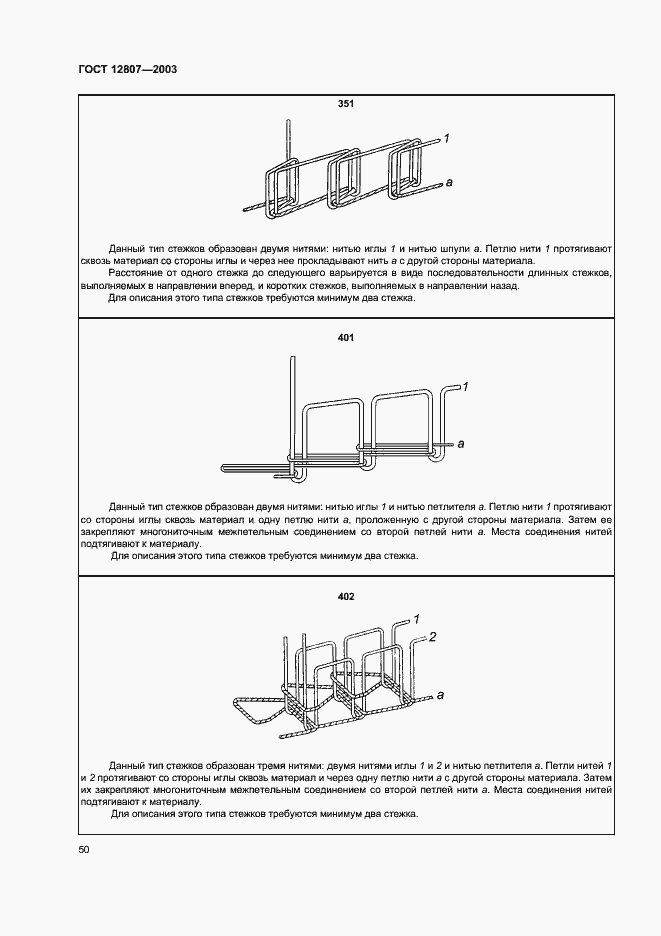 ГОСТ 12807—2003

351

1

a

Данный тип стежков образован двумя нитями: нитью иглы 1 и нитью шпули a. Петлю нити 1 протягивают сквозь материал со стороны иглы и через нее прокладывают нить a с другой стороны материала.

Расстояние от одного стежка до следующего варьируется в виде последовательности длинных стежков, выполняемых в направлении вперед, и коротких стежков, выполняемых в направлении назад.

Для описания этого типа стежков требуются минимум два стежка.

401

1

a

Данный тип стежков образован двумя нитями: нитью иглы 1 и нитью петлителя a. Петлю нити 1 протягивают со стороны иглы сквозь материал и одну петлю нити a, проложенную с другой стороны материала. Затем ее закрепляют многониточным межпетельным соединением со второй петлей нити a. Места соединения нитей подтягивают к материалу.

Для описания этого типа стежков требуются минимум два стежка.

402

1

2

a

Данный тип стежков образован тремя нитями: двумя нитями иглы 1 и 2 и нитью петлителя a. Петли нитей 1 и 2 протягивают со стороны иглы сквозь материал и через одну петлю нити a с другой стороны материала. Затем их закрепляют многониточным межпетельным соединением со второй петлей нити a. Места соединения нитей подтягивают к материалу.

Для описания этого типа стежков требуются минимум два стежка.

50