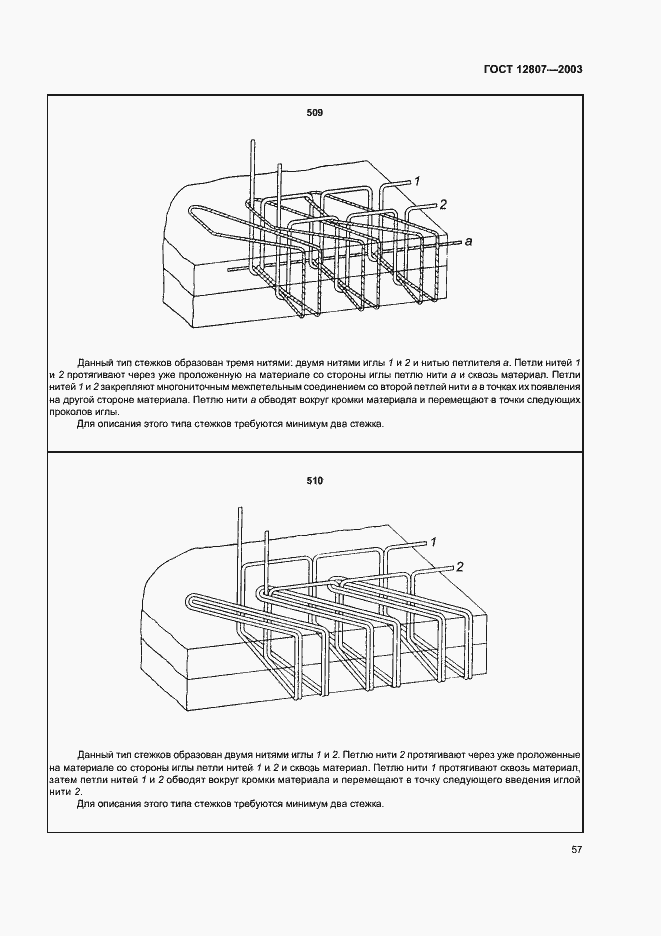 ГОСТ 12807—2003

509

1

2

a

Данный тип стежков образован тремя нитями: двумя нитями иглы 1 и 2 и нитью петлителя a. Петли нитей 1 и 2 протягивают через уже проложенную на материале со стороны иглы петлю нити a и сквозь материал. Петли нитей 1 и 2 закрепляют многониточным межпетельным соединением со второй петлей нити a в точках их появления на другой стороне материала. Петлю нити a обводят вокруг кромки материала и перемещают в точки следующих проколов иглы.

Для описания этого типа стежков требуются минимум два стежка.

510

1

2

Данный тип стежков образован двумя нитями иглы 1 и 2. Петлю нити 2 протягивают через уже проложенные на материале со стороны иглы петли нитей 1 и 2 и сквозь материал. Петлю нити 1 протягивают сквозь материал, затем петли нитей 1 и 2 обводят вокруг кромки материала и перемещают в точку следующего введения иглой нити 2.

Для описания этого типа стежков требуются минимум два стежка.

57