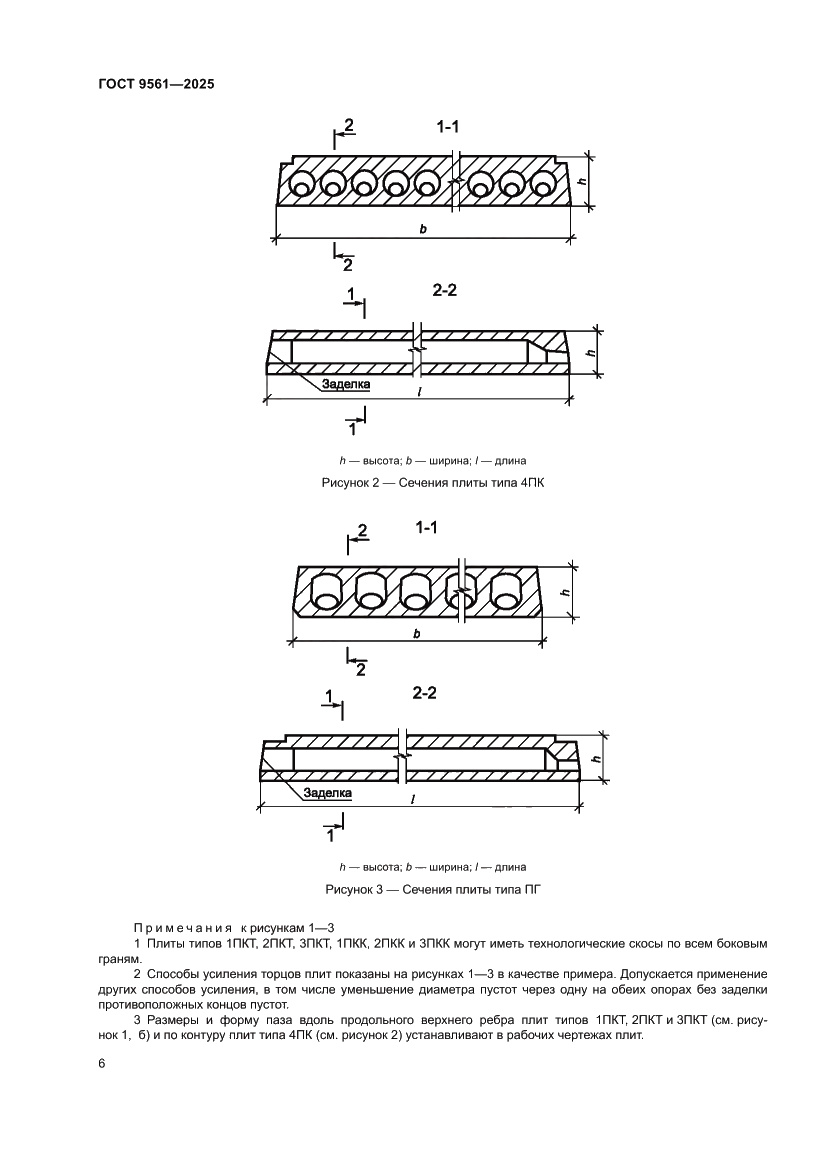 ГОСТ 9561—2025

2

1-1

h

b

2

1

2-2

h

Заделка

l

1

$h$ — высота; $b$ — ширина; $l$ — длина

Рисунок 2 — Сечения плиты типа 4ПК

2

1-1

h

b

2

1

2-2

h

Заделка

l

1

$h$ — высота; $b$ — ширина; $l$ — длина

Рисунок 3 — Сечения плиты типа ПГ

Примечания к рисункам 1—3

1 Плиты типов 1ПКТ, 2ПКТ, 3ПКТ, 1ПКК, 2ПКК и 3ПКК могут иметь технологические скосы по всем боковым граням.

2 Способы усиления торцов плит показаны на рисунках 1—3 в качестве примера. Допускается применение других способов усиления, в том числе уменьшение диаметра пустот через одну на обеих опорах без заделки противоположных концов пустот.

3 Размеры и форму паза вдоль продольного верхнего ребра плит типов 1ПКТ, 2ПКТ и 3ПКТ (см. рисунок 1, б) и по контуру плит типа 4ПК (см. рисунок 2) устанавливают в рабочих чертежах плит.

6