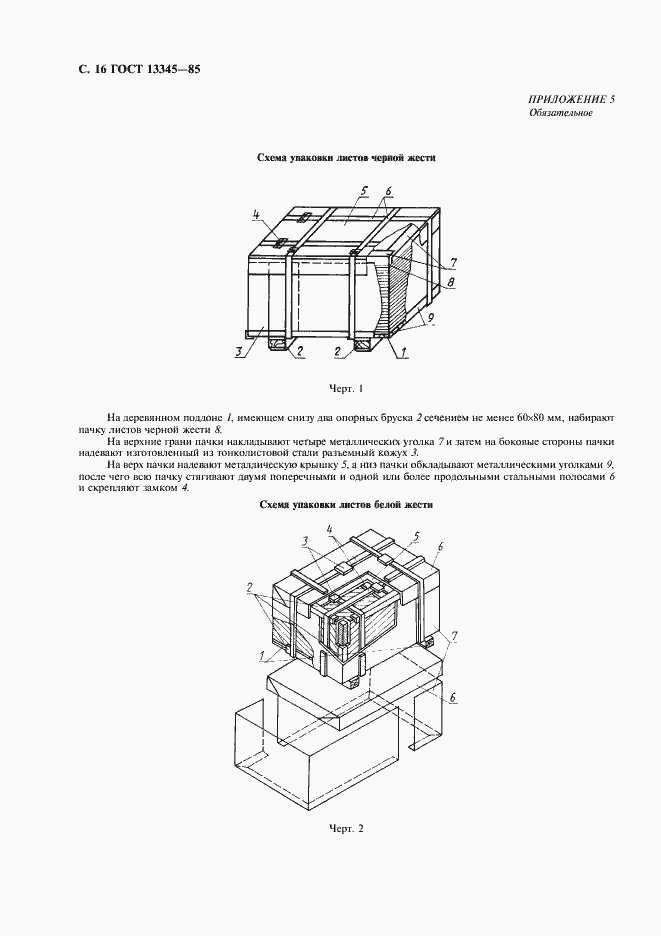 С. 16 ГОСТ 13345—85

ПРИЛОЖЕНИЕ 5
Обязательное

Схема упаковки листов черной жести

4 5 6 7 8 9 3 2 2 1

Черт. 1

На деревянном поддоне 1, имеющем снизу два опорных бруска 2 сечением не менее 60×80 мм, набирают пачку листов черной жести 8.

На верхние грани пачки накладывают четыре металлических уголка 7 и затем на боковые стороны пачки надевают изготовленный из тонколистовой стали разъемный кожух 3.

На верх пачки надевают металлическую крышку 5, а низ пачки обкладывают металлическими уголками 9, после чего всю пачку стягивают двумя поперечными и одной или более продольными стальными полосами 6 и скрепляют замком 4.

Схема упаковки листов белой жести

3 4 5 6 2 1 7 6

Черт. 2