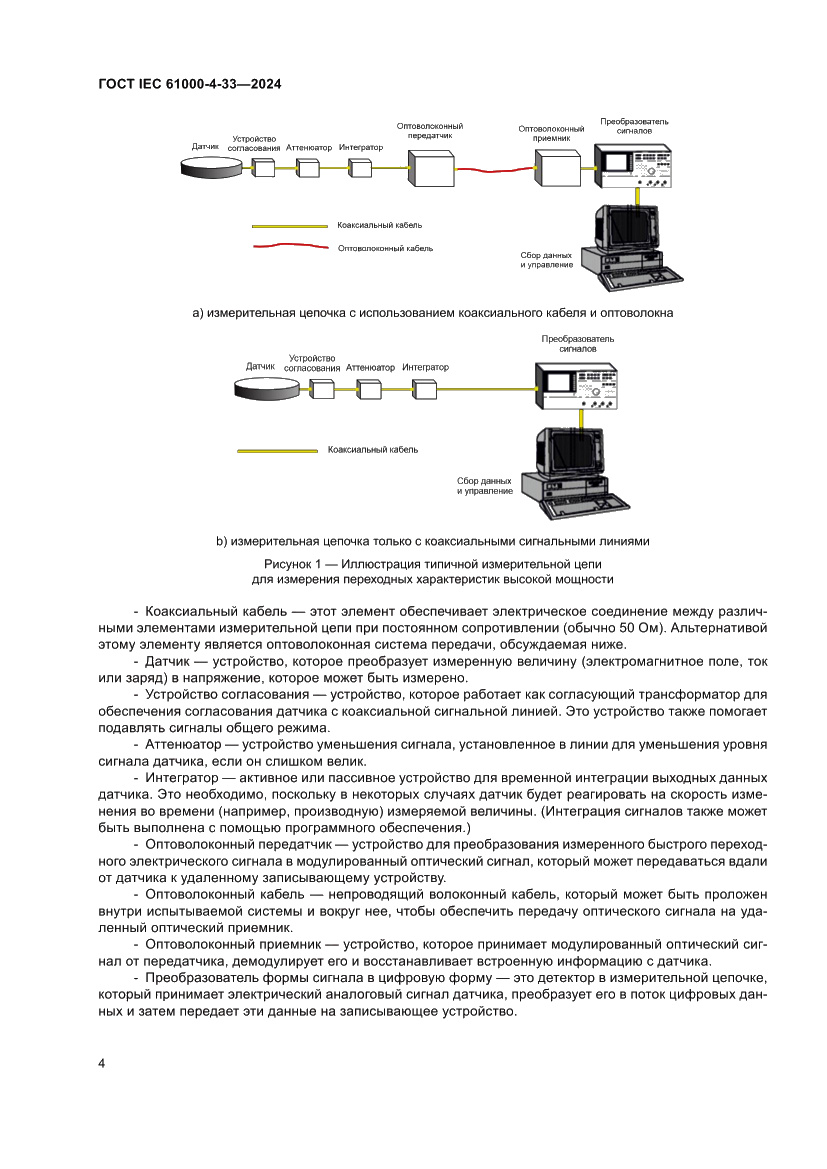 ГОСТ IEC 61000-4-33—2024

Датчик
Устройство согласования
Аттенюатор
Интегратор
Оптоволоконный передатчик
Оптоволоконный приемник
Преобразователь сигналов
Коаксиальный кабель
Оптоволоконный кабель
Сбор данных и управление

а) измерительная цепочка с использованием коаксиального кабеля и оптоволокна

Датчик
Устройство согласования
Аттенюатор
Интегратор
Преобразователь сигналов
Коаксиальный кабель
Сбор данных и управление

b) измерительная цепочка только с коаксиальными сигнальными линиями

Рисунок 1 — Иллюстрация типичной измерительной цепи для измерения переходных характеристик высокой мощности

- Коаксиальный кабель — этот элемент обеспечивает электрическое соединение между различными элементами измерительной цепи при постоянном сопротивлении (обычно 50 Ом). Альтернативой этому элементу является оптоволоконная система передачи, обсуждаемая ниже.

- Датчик — устройство, которое преобразует измеренную величину (электромагнитное поле, ток или заряд) в напряжение, которое может быть измерено.

- Устройство согласования — устройство, которое работает как согласующий трансформатор для обеспечения согласования датчика с коаксиальной сигнальной линией. Это устройство также помогает подавлять сигналы общего режима.

- Аттенюатор — устройство уменьшения сигнала, установленное в линии для уменьшения уровня сигнала датчика, если он слишком велик.

- Интегратор — активное или пассивное устройство для временной интеграции выходных данных датчика. Это необходимо, поскольку в некоторых случаях датчик будет реагировать на скорость изменения во времени (например, производную) измеряемой величины. (Интеграция сигналов также может быть выполнена с помощью программного обеспечения.)

- Оптоволоконный передатчик — устройство для преобразования измеренного быстрого переходного электрического сигнала в модулированный оптический сигнал, который может передаваться вдали от датчика к удаленному записывающему устройству.

- Оптоволоконный кабель — непроводящий волоконный кабель, который может быть проложен внутри испытываемой системы и вокруг нее, чтобы обеспечить передачу оптического сигнала на удаленный оптический приемник.

- Оптоволоконный приемник — устройство, которое принимает модулированный оптический сигнал от передатчика, демодулирует его и восстанавливает встроенную информацию с датчика.

- Преобразователь формы сигнала в цифровую форму — это детектор в измерительной цепочке, который принимает электрический аналоговый сигнал датчика, преобразует его в поток цифровых данных и затем передает эти данные на записывающее устройство.

4