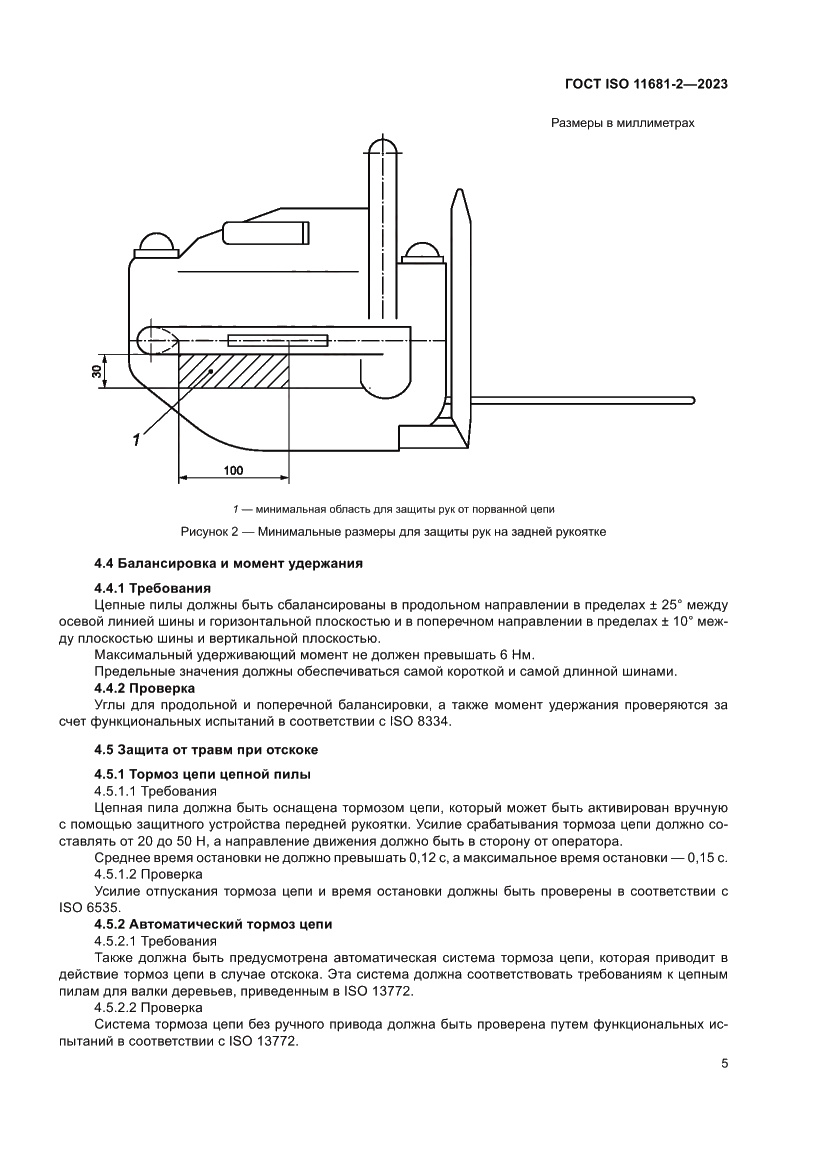 ГОСТ ISO 11681-2—2023

Размеры в миллиметрах

30

1

100

1 — минимальная область для защиты рук от порванной цепи

Рисунок 2 — Минимальные размеры для защиты рук на задней рукоятке

4.4 Балансировка и момент удержания

4.4.1 Требования

Цепные пилы должны быть сбалансированы в продольном направлении в пределах ± 25° между осевой линией шины и горизонтальной плоскостью и в поперечном направлении в пределах ± 10° между плоскостью шины и вертикальной плоскостью.

Максимальный удерживающий момент не должен превышать 6 Нм.

Предельные значения должны обеспечиваться самой короткой и самой длинной шинами.

4.4.2 Проверка

Углы для продольной и поперечной балансировки, а также момент удержания проверяются за счет функциональных испытаний в соответствии с ISO 8334.

4.5 Защита от травм при отскоке

4.5.1 Тормоз цепи цепной пилы

4.5.1.1 Требования

Цепная пила должна быть оснащена тормозом цепи, который может быть активирован вручную с помощью защитного устройства передней рукоятки. Усилие срабатывания тормоза цепи должно составлять от 20 до 50 Н, а направление движения должно быть в сторону от оператора.

Среднее время остановки не должно превышать 0,12 с, а максимальное время остановки — 0,15 с.

4.5.1.2 Проверка

Усилие отпускания тормоза цепи и время остановки должны быть проверены в соответствии с ISO 6535.

4.5.2 Автоматический тормоз цепи

4.5.2.1 Требования

Также должна быть предусмотрена автоматическая система тормоза цепи, которая приводит в действие тормоз цепи в случае отскока. Эта система должна соответствовать требованиям к цепным пилам для валки деревьев, приведенным в ISO 13772.

4.5.2.2 Проверка

Система тормоза цепи без ручного привода должна быть проверена путем функциональных испытаний в соответствии с ISO 13772.

5