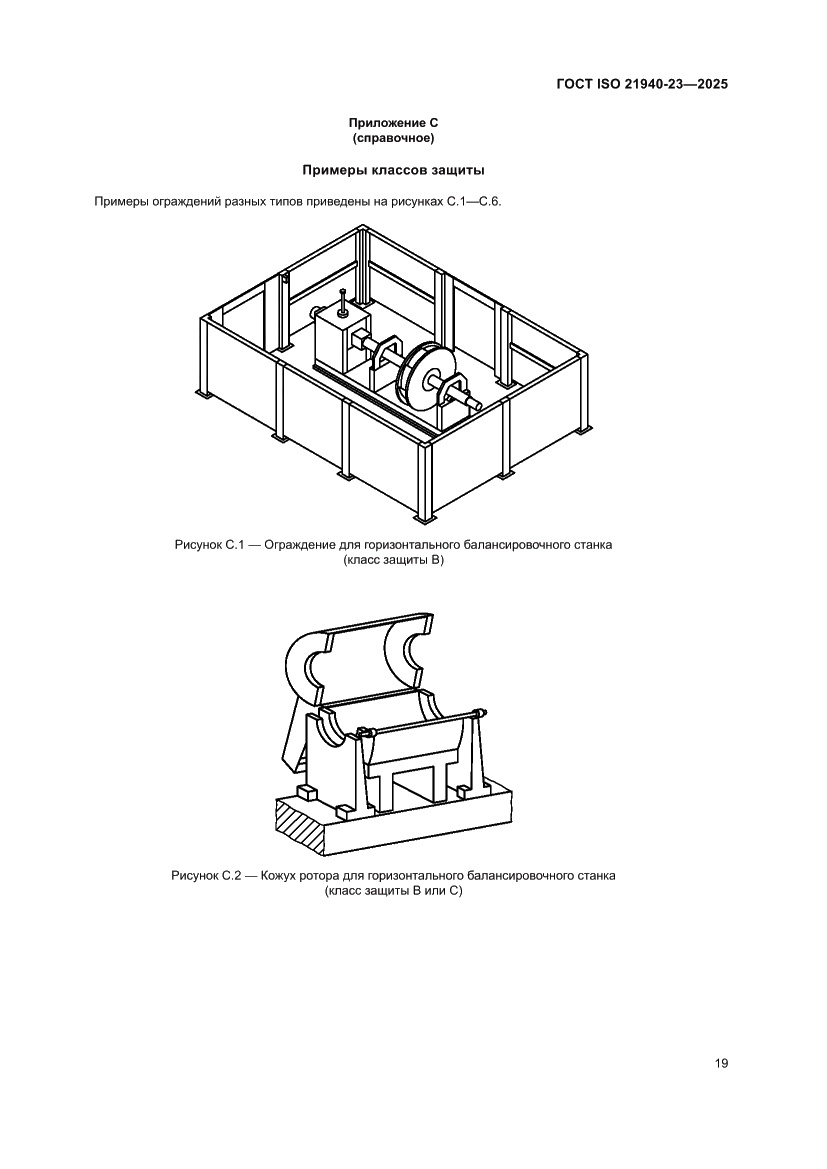 ГОСТ ISO 21940-23—2025

Приложение С
(справочное)

Примеры классов защиты

Примеры ограждений разных типов приведены на рисунках С.1—С.6.

Рисунок С.1 — Ограждение для горизонтального балансировочного станка
(класс защиты В)

Рисунок С.2 — Кожух ротора для горизонтального балансировочного станка
(класс защиты В или С)

19