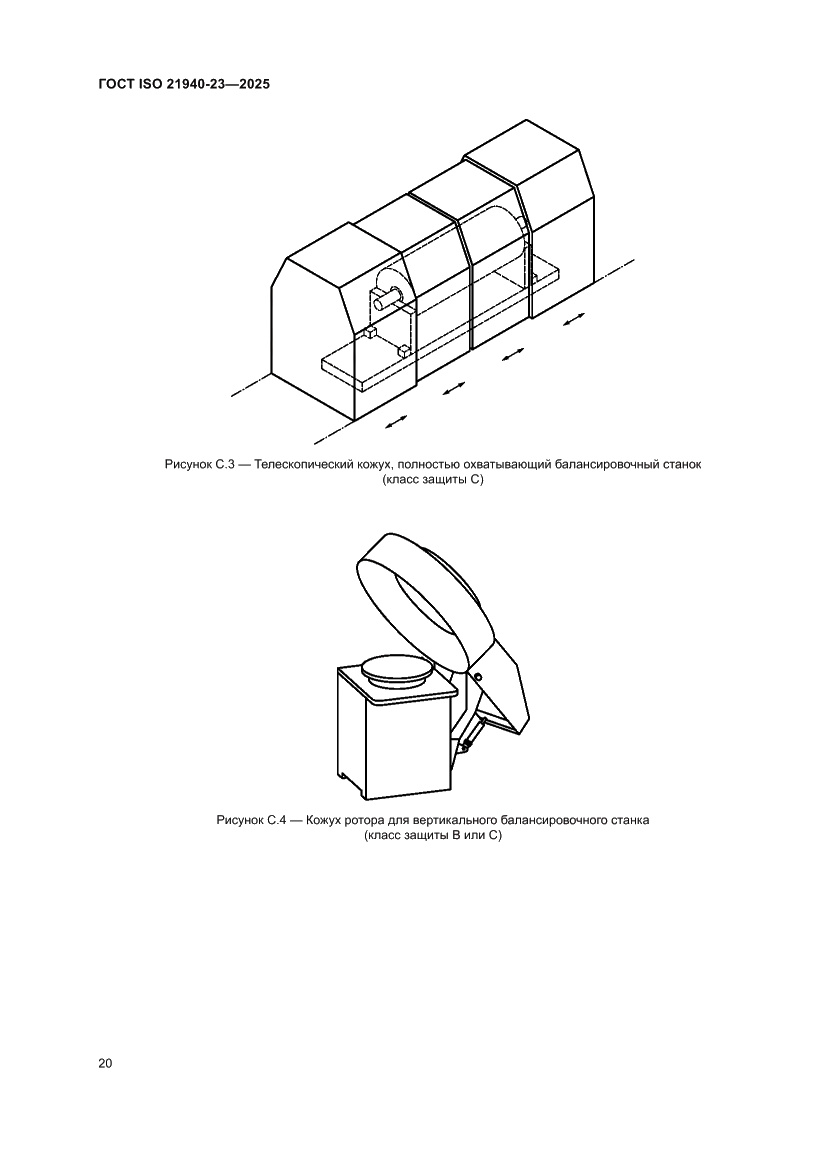 ГОСТ ISO 21940-23—2025

Рисунок С.3 — Телескопический кожух, полностью охватывающий балансировочный станок (класс защиты С)

Рисунок С.4 — Кожух ротора для вертикального балансировочного станка (класс защиты В или С)

20