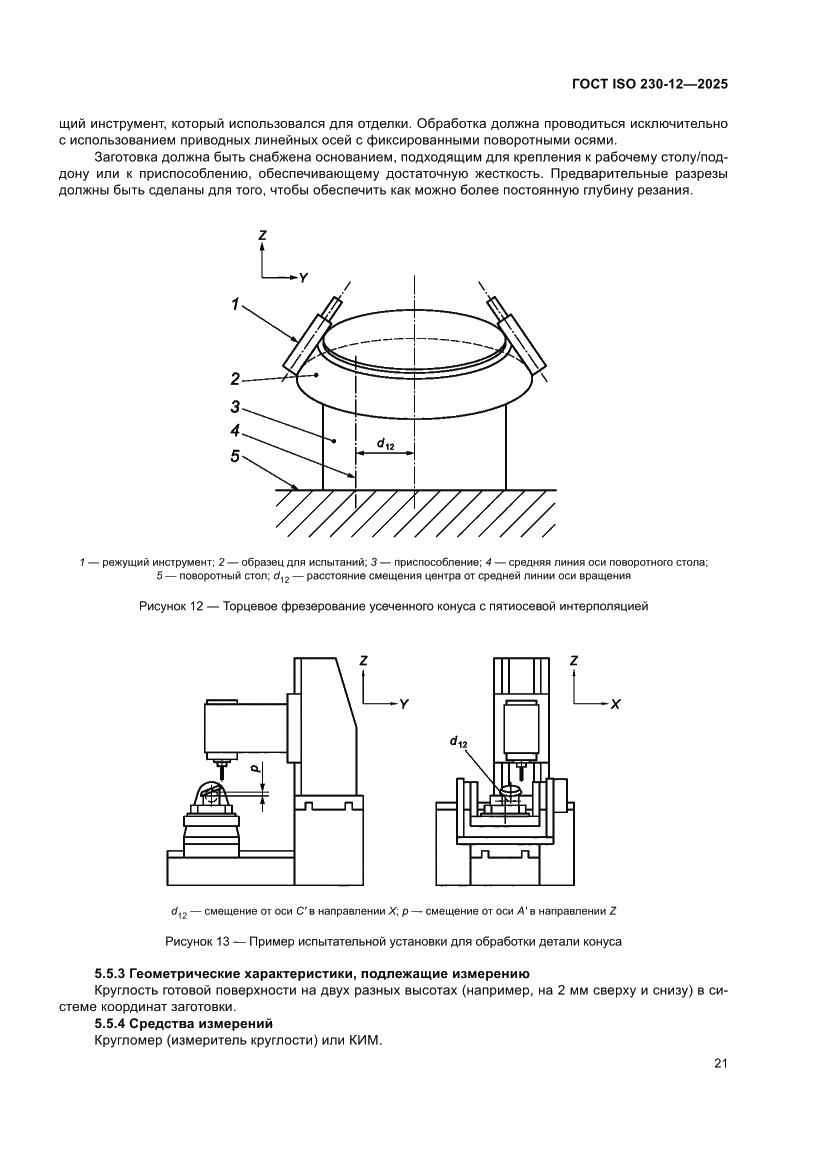 ГОСТ ISO 230-12—2025

щий инструмент, который использовался для отделки. Обработка должна проводиться исключительно с использованием приводных линейных осей с фиксированными поворотными осями.

Заготовка должна быть снабжена основанием, подходящим для крепления к рабочему столу/поддону или к приспособлению, обеспечивающему достаточную жесткость. Предварительные разрезы должны быть сделаны для того, чтобы обеспечить как можно более постоянную глубину резания.

Z
Y
1
2
3
4
5
$d_{12}$

1 — режущий инструмент; 2 — образец для испытаний; 3 — приспособление; 4 — средняя линия оси поворотного стола; 5 — поворотный стол; $d_{12}$ — расстояние смещения центра от средней линии оси вращения

Рисунок 12 — Торцевое фрезерование усеченного конуса с пятиосевой интерполяцией

Z
Y
p
Z
X
$d_{12}$

$d_{12}$ — смещение от оси C' в направлении X; p — смещение от оси A' в направлении Z

Рисунок 13 — Пример испытательной установки для обработки детали конуса

5.5.3 Геометрические характеристики, подлежащие измерению
Круглость готовой поверхности на двух разных высотах (например, на 2 мм сверху и снизу) в системе координат заготовки.
5.5.4 Средства измерений
Кругломер (измеритель круглости) или КИМ.

21