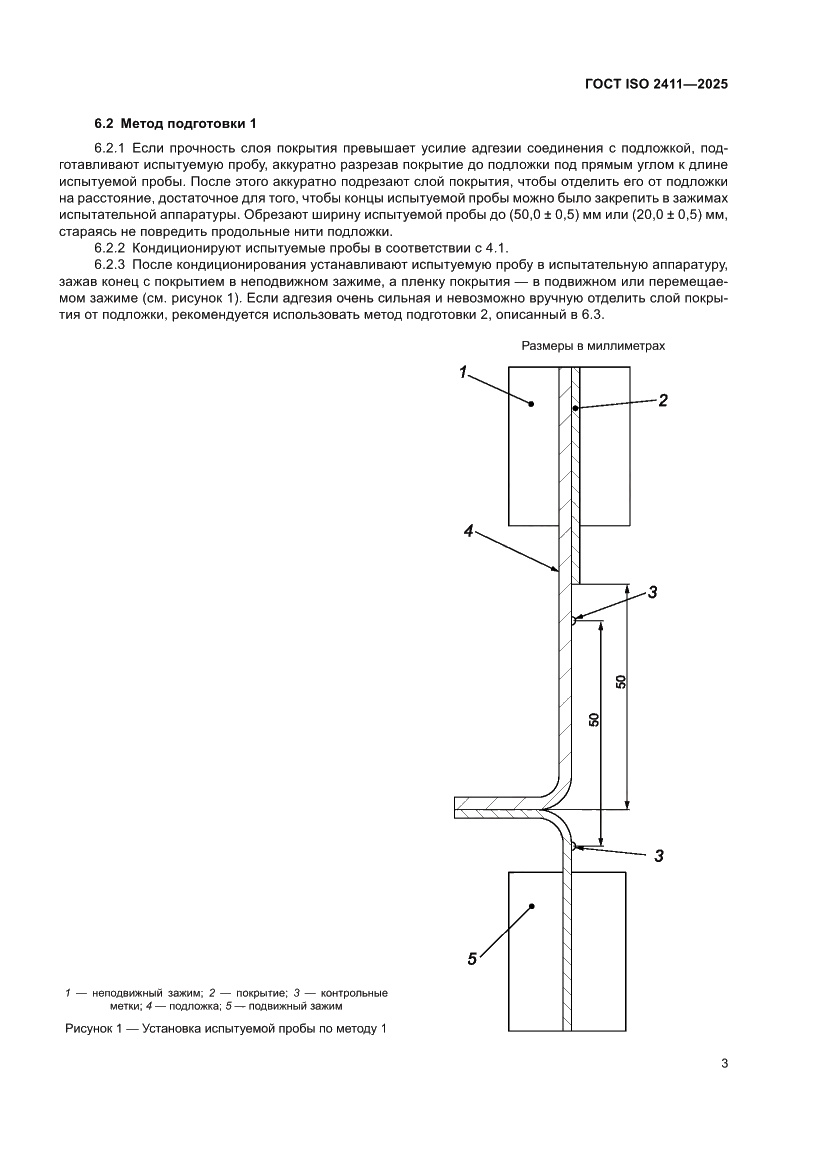 ГОСТ ISO 2411—2025

6.2 Метод подготовки 1

6.2.1 Если прочность слоя покрытия превышает усилие адгезии соединения с подложкой, подготавливают испытуемую пробу, аккуратно разрезав покрытие до подложки под прямым углом к длине испытуемой пробы. После этого аккуратно подрезают слой покрытия, чтобы отделить его от подложки на расстояние, достаточное для того, чтобы концы испытуемой пробы можно было закрепить в зажимах испытательной аппаратуры. Обрезают ширину испытуемой пробы до (50,0 ± 0,5) мм или (20,0 ± 0,5) мм, стараясь не повредить продольные нити подложки.

6.2.2 Кондиционируют испытуемые пробы в соответствии с 4.1.

6.2.3 После кондиционирования устанавливают испытуемую пробу в испытательную аппаратуру, зажав конец с покрытием в неподвижном зажиме, а пленку покрытия — в подвижном или перемещаемом зажиме (см. рисунок 1). Если адгезия очень сильная и невозможно вручную отделить слой покрытия от подложки, рекомендуется использовать метод подготовки 2, описанный в 6.3.

Размеры в миллиметрах

1
2
4
3
50
50
3
5

1 — неподвижный зажим; 2 — покрытие; 3 — контрольные метки; 4 — подложка; 5 — подвижный зажим

Рисунок 1 — Установка испытуемой пробы по методу 1

3