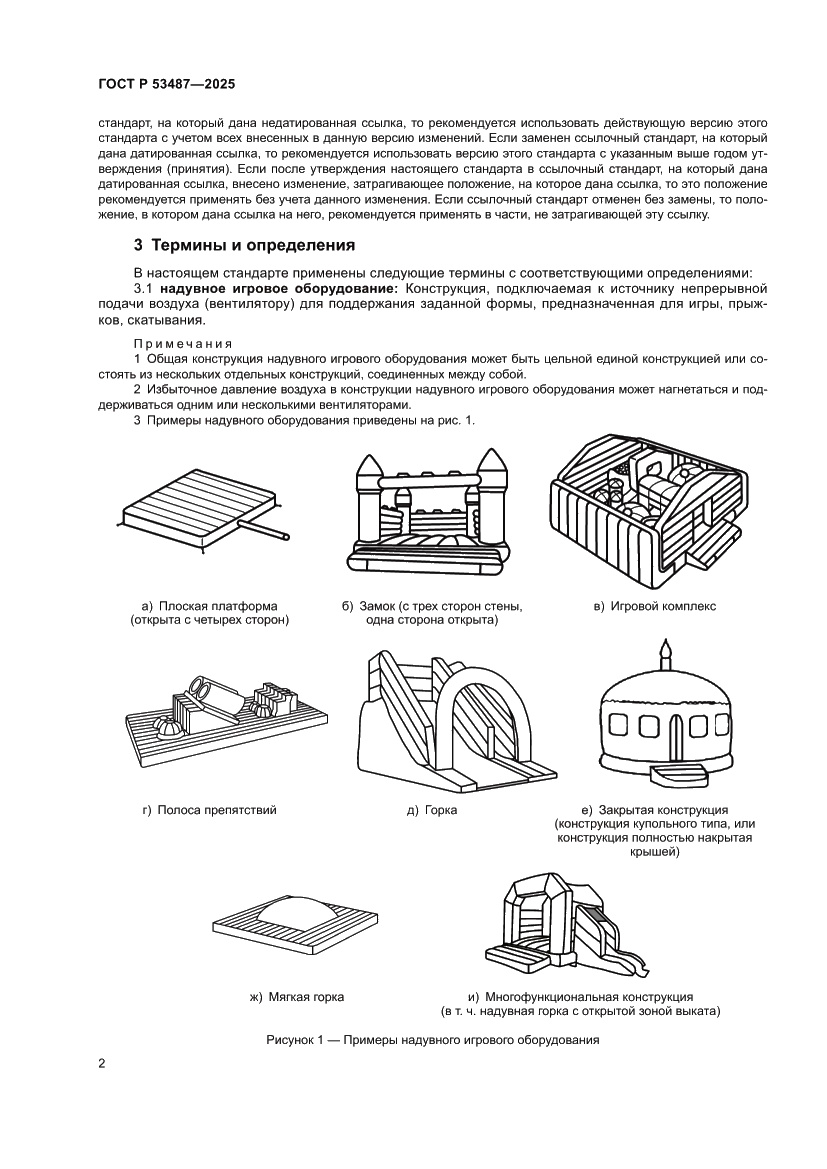 ГОСТ Р 53487—2025

стандарт, на который дана недатированная ссылка, то рекомендуется использовать действующую версию этого стандарта с учетом всех внесенных в данную версию изменений. Если заменен ссылочный стандарт, на который дана датированная ссылка, то рекомендуется использовать версию этого стандарта с указанным выше годом утверждения (принятия). Если после утверждения настоящего стандарта в ссылочный стандарт, на который дана датированная ссылка, внесено изменение, затрагивающее положение, на которое дана ссылка, то это положение рекомендуется применять без учета данного изменения. Если ссылочный стандарт отменен без замены, то положение, в котором дана ссылка на него, рекомендуется применять в части, не затрагивающей эту ссылку.

3 Термины и определения

В настоящем стандарте применены следующие термины с соответствующими определениями:

3.1 надувное игровое оборудование: Конструкция, подключаемая к источнику непрерывной подачи воздуха (вентилятору) для поддержания заданной формы, предназначенная для игры, прыжков, скатывания.

Примечания

1 Общая конструкция надувного игрового оборудования может быть цельной единой конструкцией или состоять из нескольких отдельных конструкций, соединенных между собой.

2 Избыточное давление воздуха в конструкции надувного игрового оборудования может нагнетаться и поддерживаться одним или несколькими вентиляторами.

3 Примеры надувного оборудования приведены на рис. 1.

а) Плоская платформа (открыта с четырех сторон)

б) Замок (с трех сторон стены, одна сторона открыта)

в) Игровой комплекс

г) Полоса препятствий

д) Горка

е) Закрытая конструкция (конструкция купольного типа, или конструкция полностью накрытая крышей)

ж) Мягкая горка

и) Многофункциональная конструкция (в т. ч. надувная горка с открытой зоной выката)

Рисунок 1 — Примеры надувного игрового оборудования

2