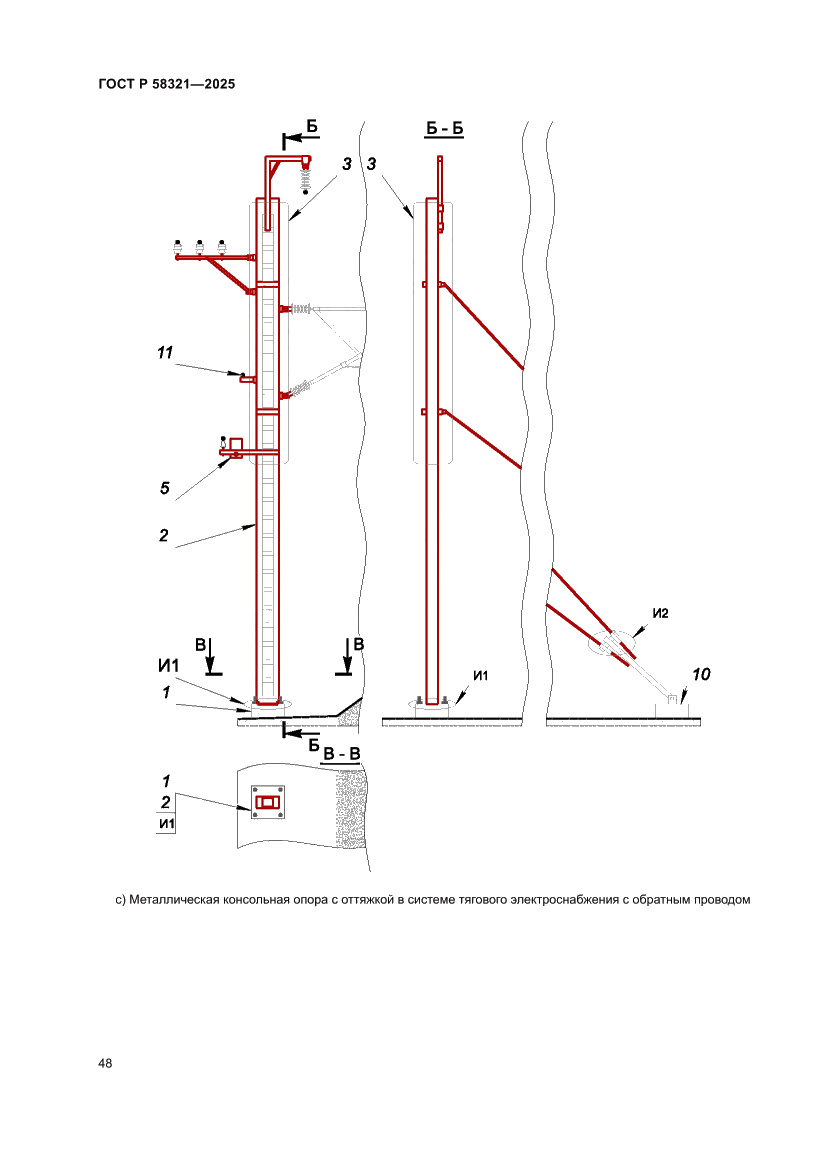 ГОСТ Р 58321—2025

Б

Б - Б

3

3

11

5

2

В

В

И1

1

И1

И2

10

Б

В - В

1

2

И1

с) Металлическая консольная опора с оттяжкой в системе тягового электроснабжения с обратным проводом

48