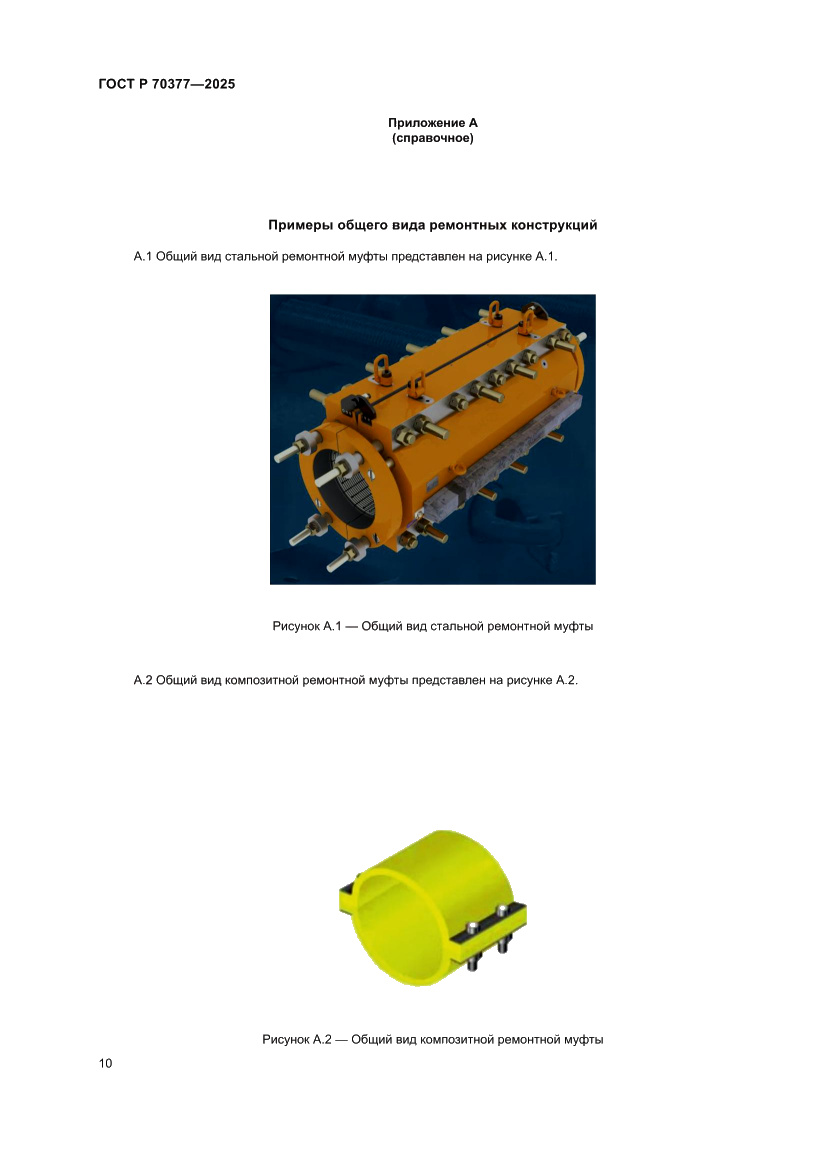 ГОСТ Р 70377—2025

Приложение А
(справочное)

Примеры общего вида ремонтных конструкций

А.1 Общий вид стальной ремонтной муфты представлен на рисунке А.1.

Рисунок А.1 — Общий вид стальной ремонтной муфты

А.2 Общий вид композитной ремонтной муфты представлен на рисунке А.2.

Рисунок А.2 — Общий вид композитной ремонтной муфты

10