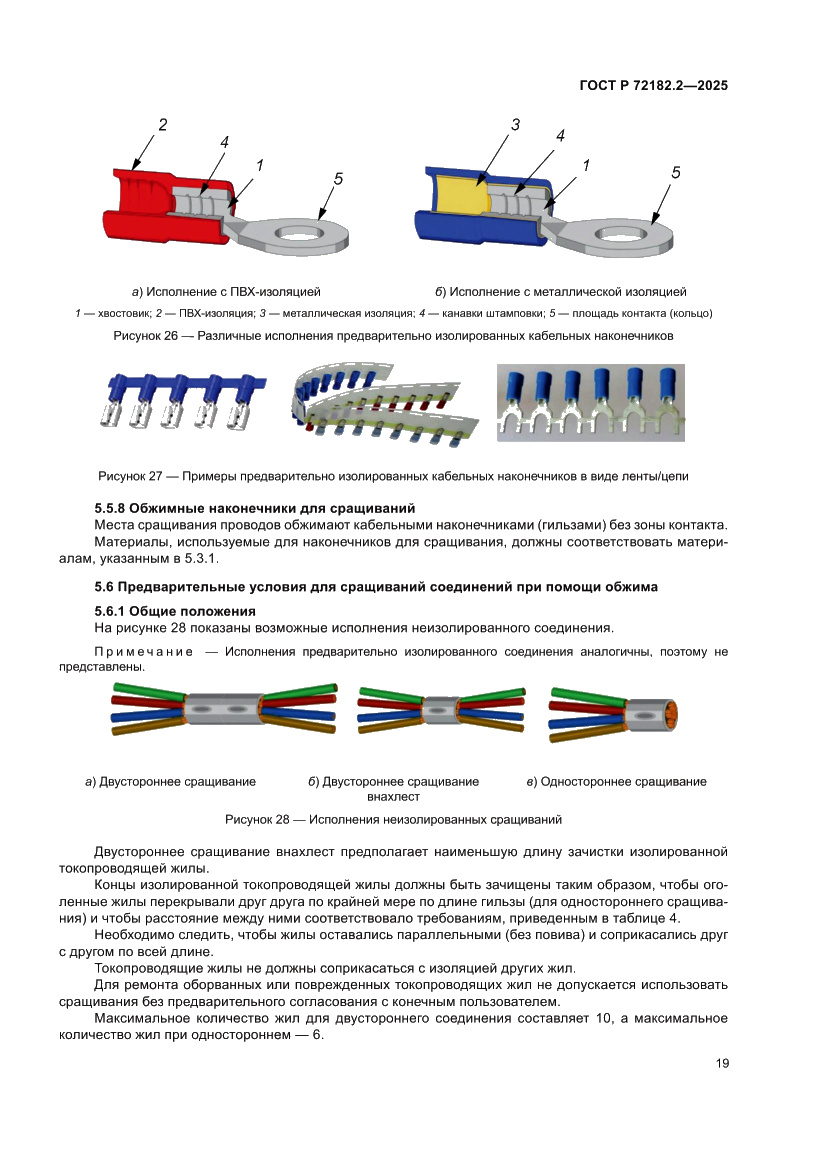 ГОСТ Р 72182.2—2025

2
4
1
5

3
4
1
5

а) Исполнение с ПВХ-изоляцией

б) Исполнение с металлической изоляцией

1 — хвостовик; 2 — ПВХ-изоляция; 3 — металлическая изоляция; 4 — канавки штамповки; 5 — площадь контакта (кольцо)

Рисунок 26 — Различные исполнения предварительно изолированных кабельных наконечников

Рисунок 27 — Примеры предварительно изолированных кабельных наконечников в виде ленты/цепи

5.5.8 Обжимные наконечники для сращиваний

Места сращивания проводов обжимают кабельными наконечниками (гильзами) без зоны контакта.

Материалы, используемые для наконечников для сращивания, должны соответствовать материалам, указанным в 5.3.1.

5.6 Предварительные условия для сращиваний соединений при помощи обжима

5.6.1 Общие положения

На рисунке 28 показаны возможные исполнения неизолированного соединения.

Примечание — Исполнения предварительно изолированного соединения аналогичны, поэтому не представлены.

а) Двустороннее сращивание

б) Двустороннее сращивание внахлест

в) Одностороннее сращивание

Рисунок 28 — Исполнения неизолированных сращиваний

Двустороннее сращивание внахлест предполагает наименьшую длину зачистки изолированной токопроводящей жилы.

Концы изолированной токопроводящей жилы должны быть зачищены таким образом, чтобы оголенные жилы перекрывали друг друга по крайней мере по длине гильзы (для одностороннего сращивания) и чтобы расстояние между ними соответствовало требованиям, приведенным в таблице 4.

Необходимо следить, чтобы жилы оставались параллельными (без повива) и соприкасались друг с другом по всей длине.

Токопроводящие жилы не должны соприкасаться с изоляцией других жил.

Для ремонта оборванных или поврежденных токопроводящих жил не допускается использовать сращивания без предварительного согласования с конечным пользователем.

Максимальное количество жил для двустороннего соединения составляет 10, а максимальное количество жил при одностороннем — 6.

19